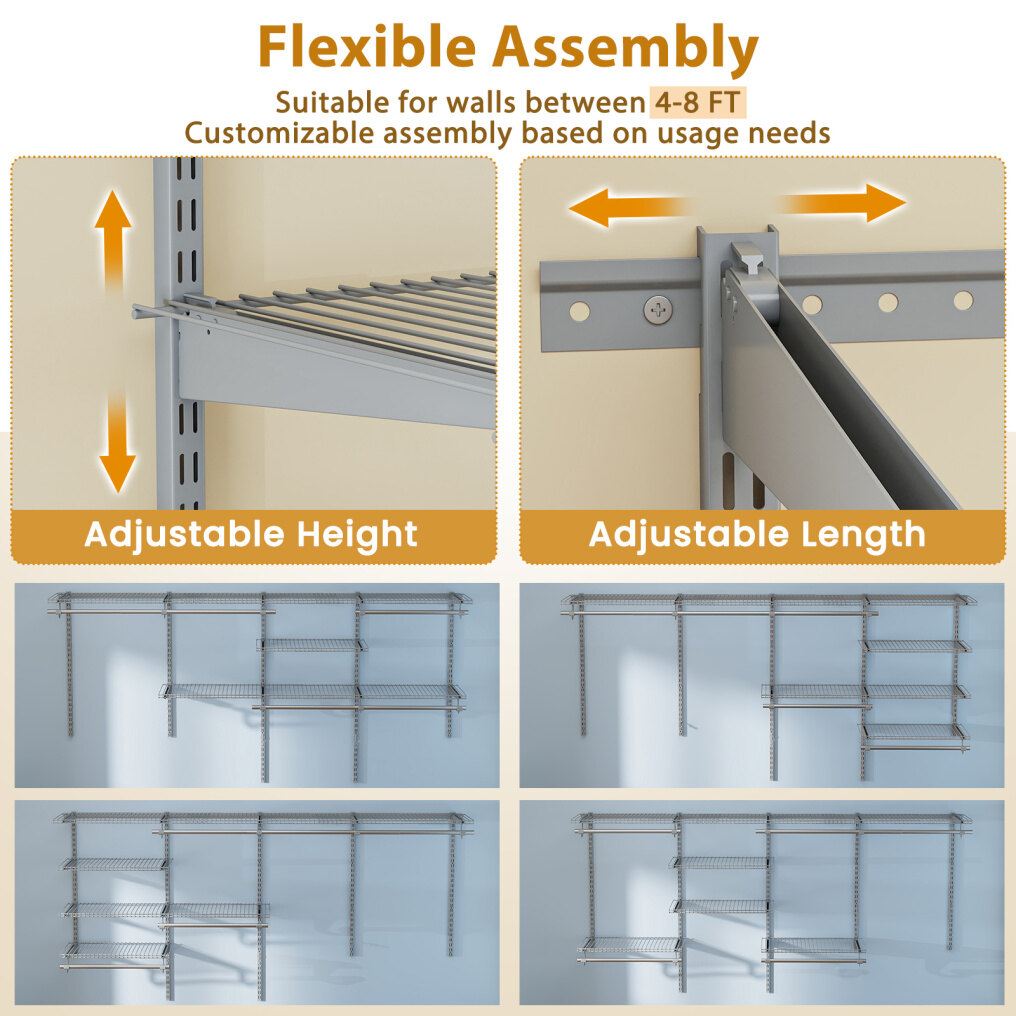 Flexible Assembly

Suitable for walls between 4-8 FT
Customizable assembly based on usage needs

Adjustable Height

Adjustable Length