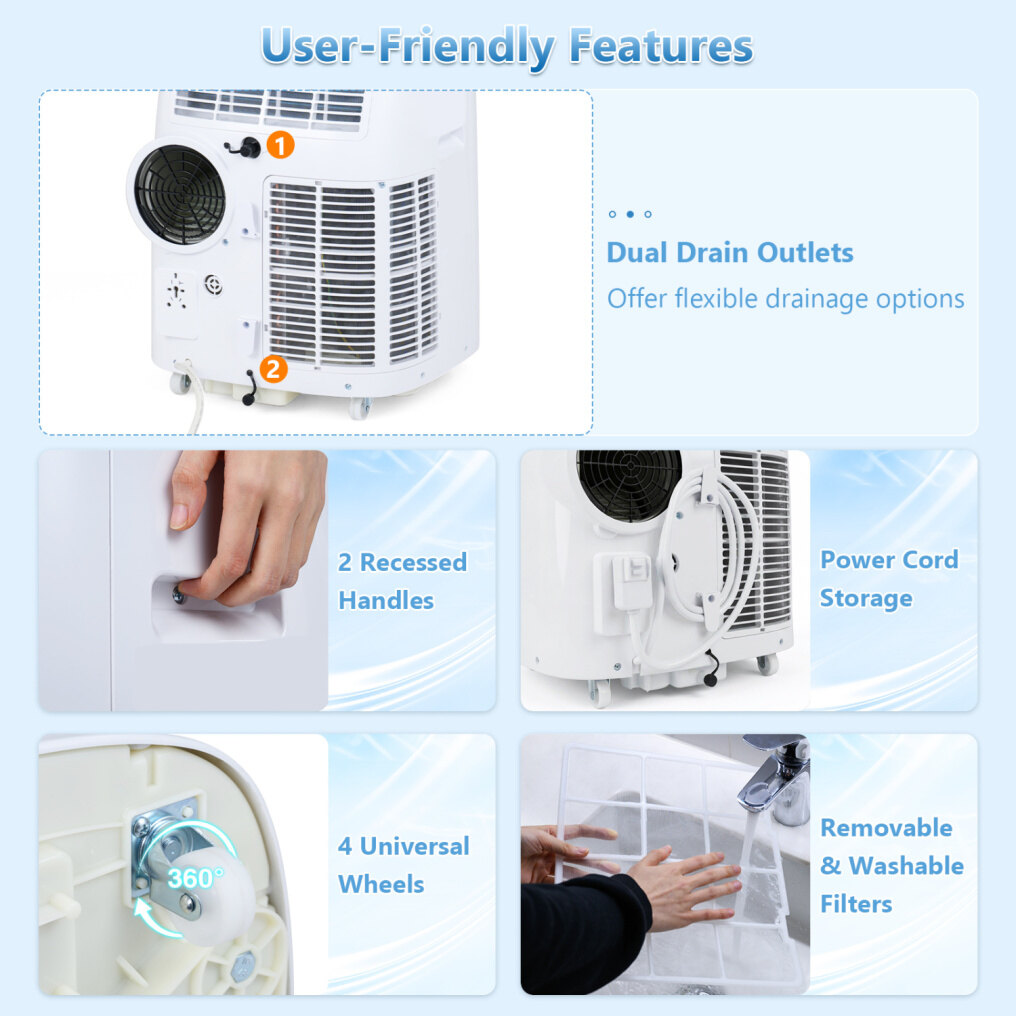 User-Friendly Features

1

2

Dual Drain Outlets
Offer flexible drainage options

2 Recessed Handles

Power Cord Storage

360°

4 Universal Wheels

Removable & Washable Filters