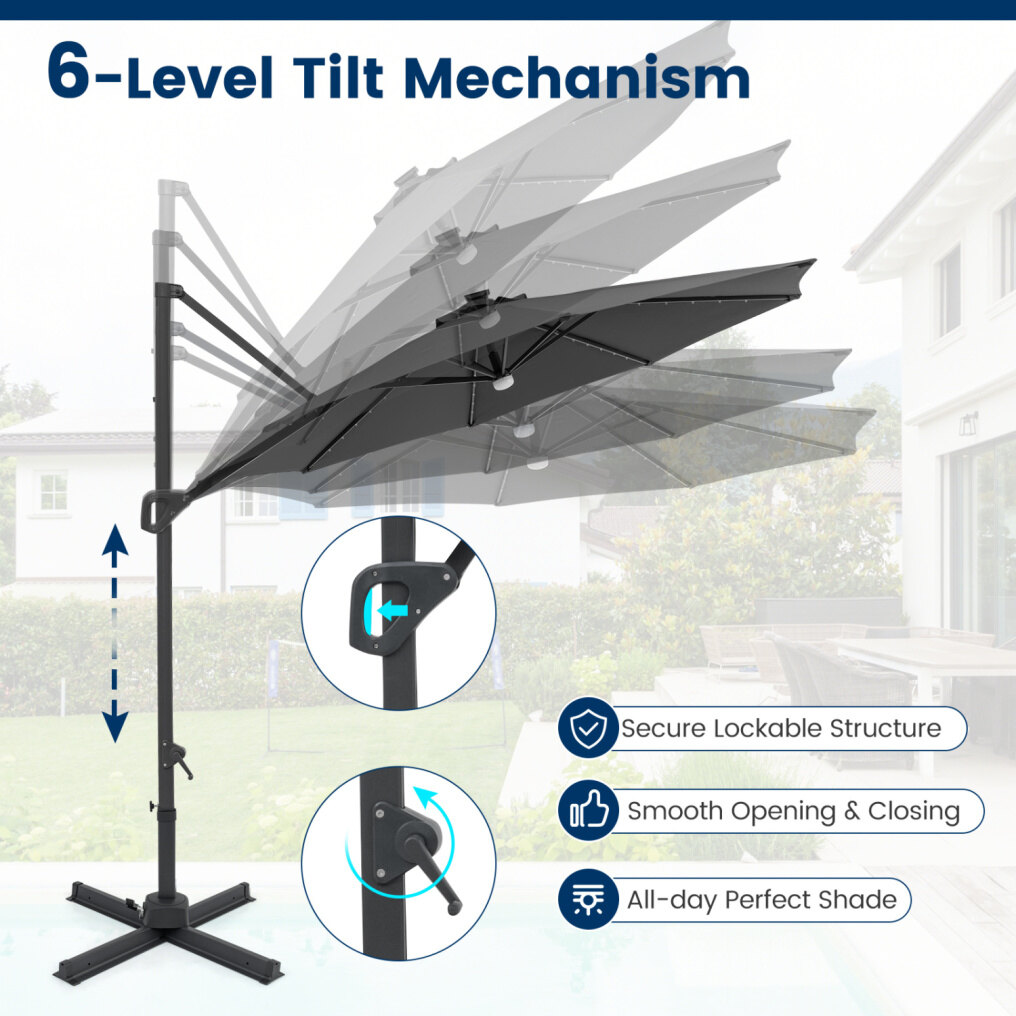 6-Level Tilt Mechanism

Secure Lockable Structure

Smooth Opening & Closing

All-day Perfect Shade