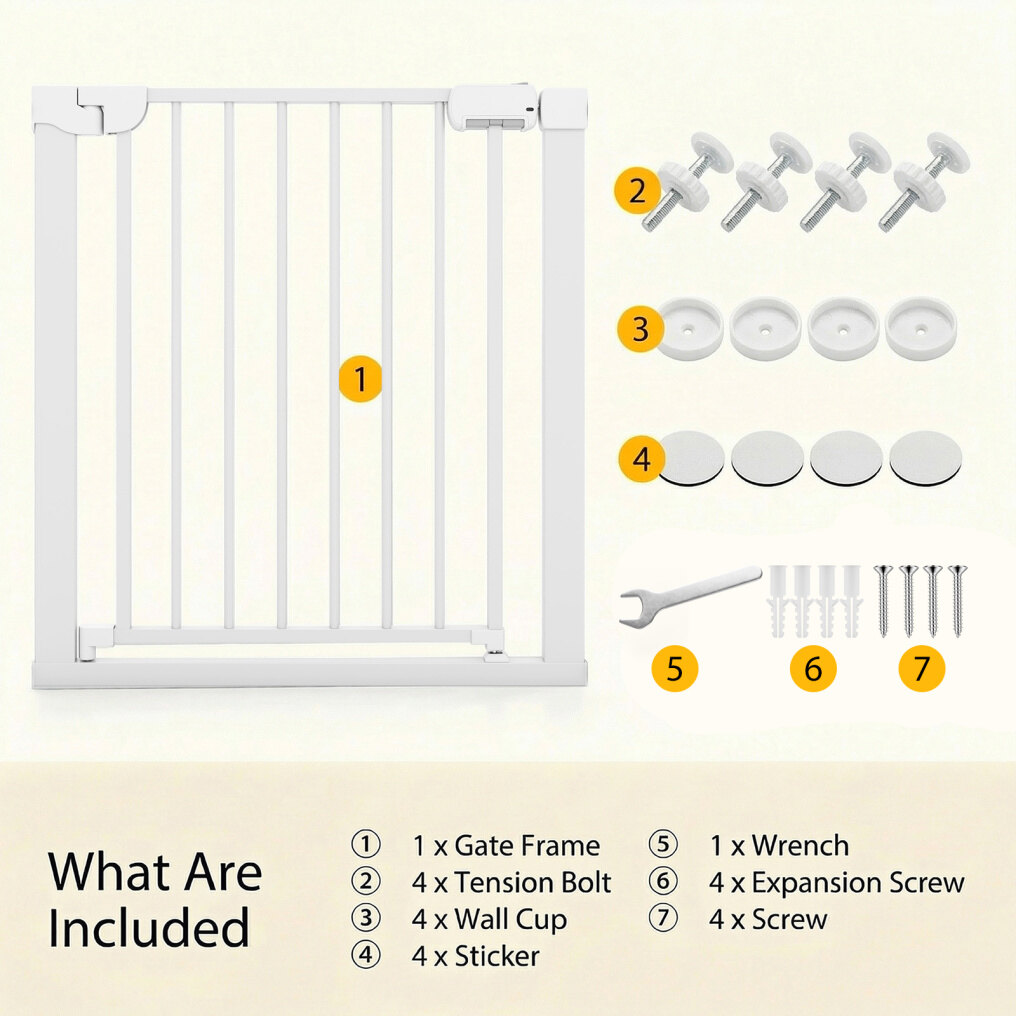 1

2

3

4

5

6

7

What Are Included

① 1 x Gate Frame
② 4 x Tension Bolt
③ 4 x Wall Cup
④ 4 x Sticker

⑤ 1 x Wrench
⑥ 4 x Expansion Screw
⑦ 4 x Screw