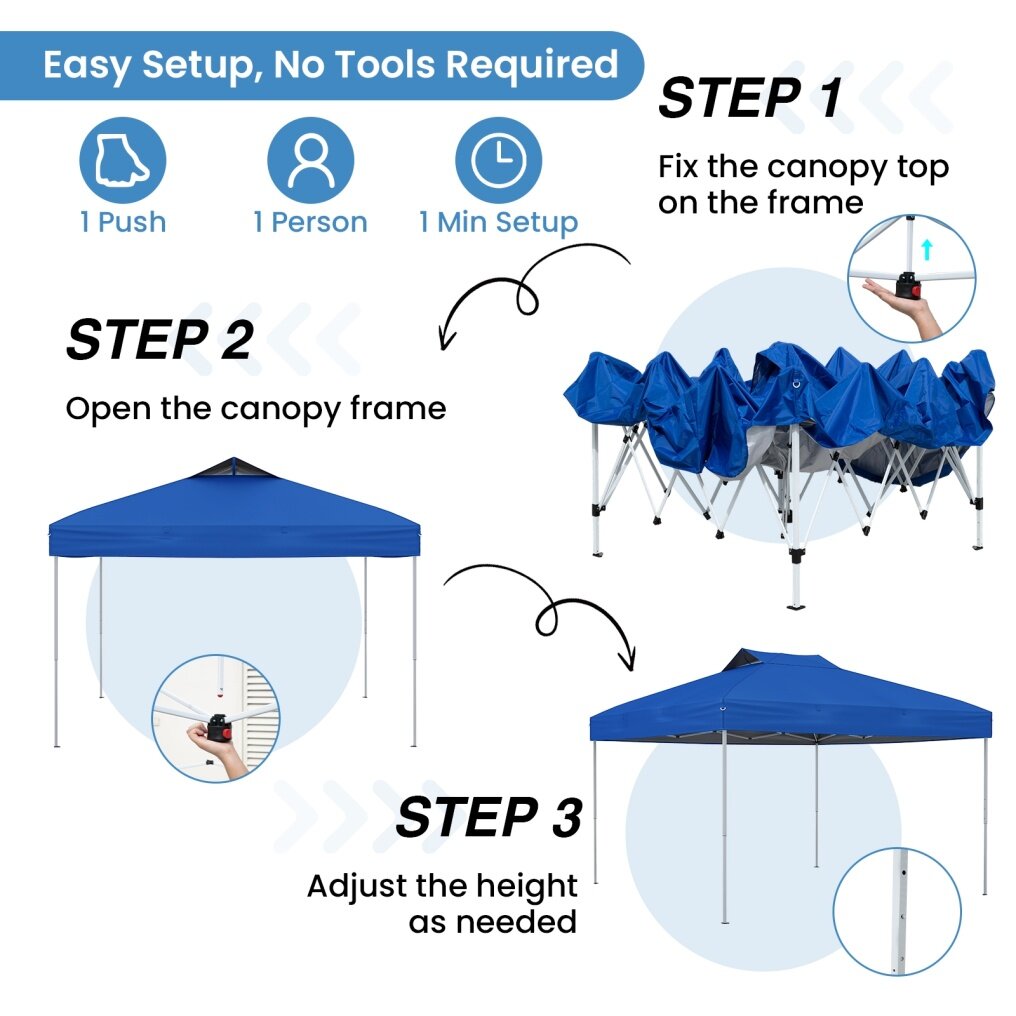 Easy Setup, No Tools Required

1 Push

1 Person

1 Min Setup

STEP 1

Fix the canopy top on the frame

STEP 2

Open the canopy frame

STEP 3

Adjust the height as needed