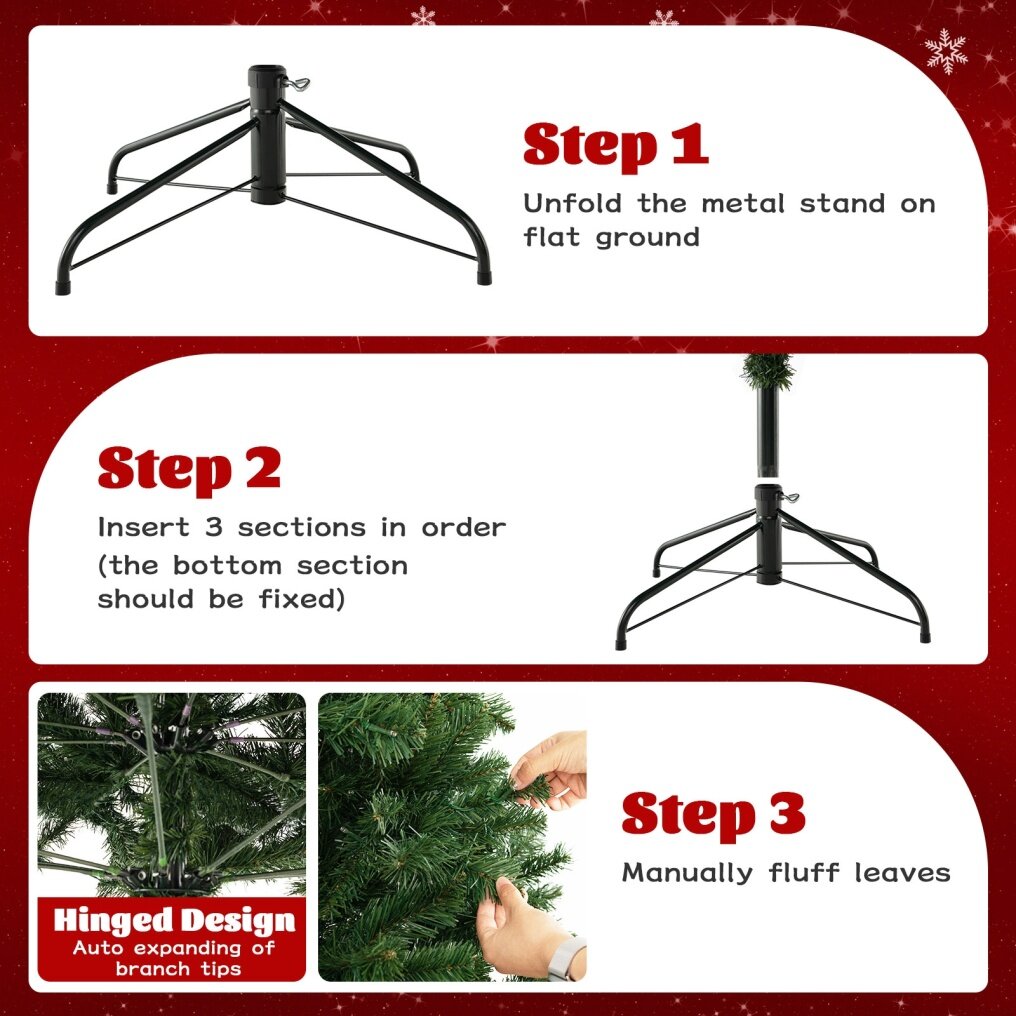 Step 1

Unfold the metal stand on flat ground

Step 2

Insert 3 sections in order (the bottom section should be fixed)

Hinged Design
Auto expanding of branch tips

Step 3

Manually fluff leaves