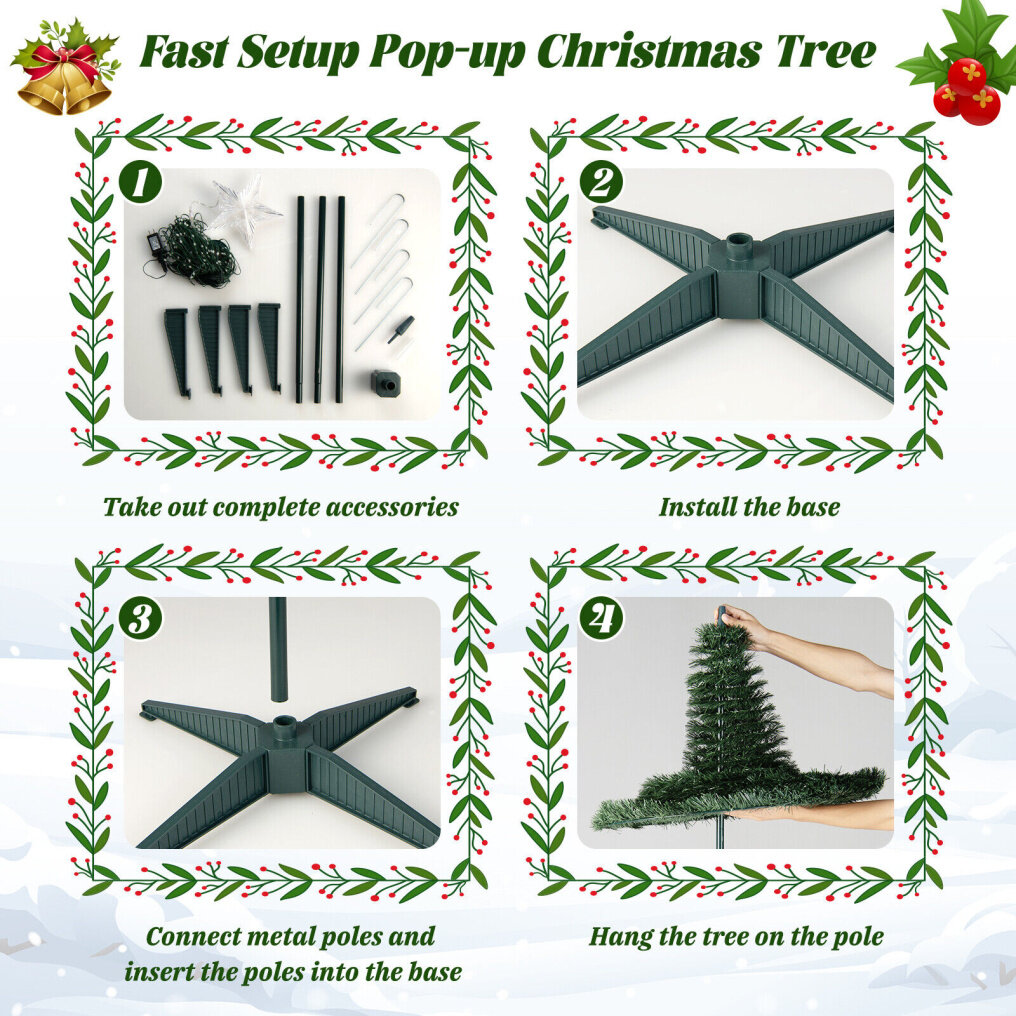 Fast Setup Pop-up Christmas Tree

1

Take out complete accessories

2

Install the base

3

Connect metal poles and insert the poles into the base

4

Hang the tree on the pole