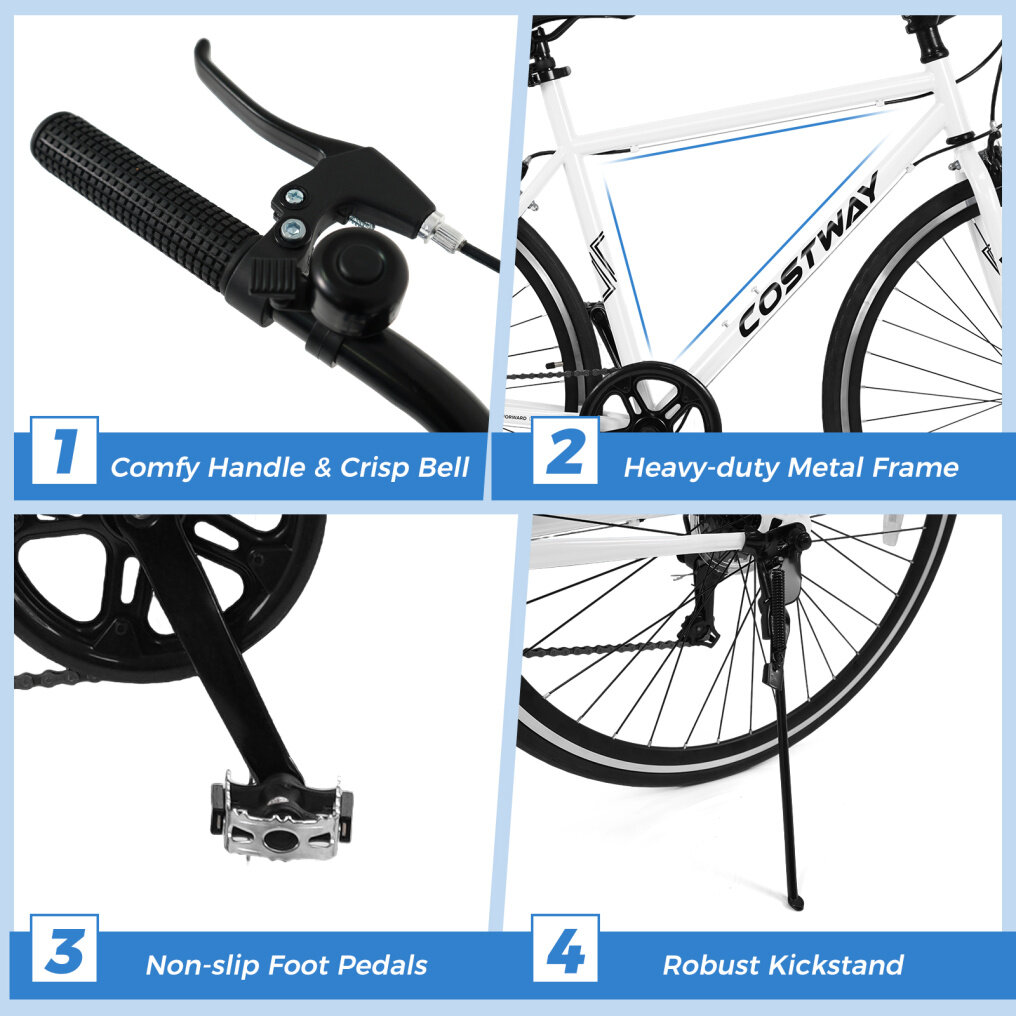 COSTWAY

FORWARD

1 Comfy Handle & Crisp Bell

2 Heavy-duty Metal Frame

3 Non-slip Foot Pedals

4 Robust Kickstand