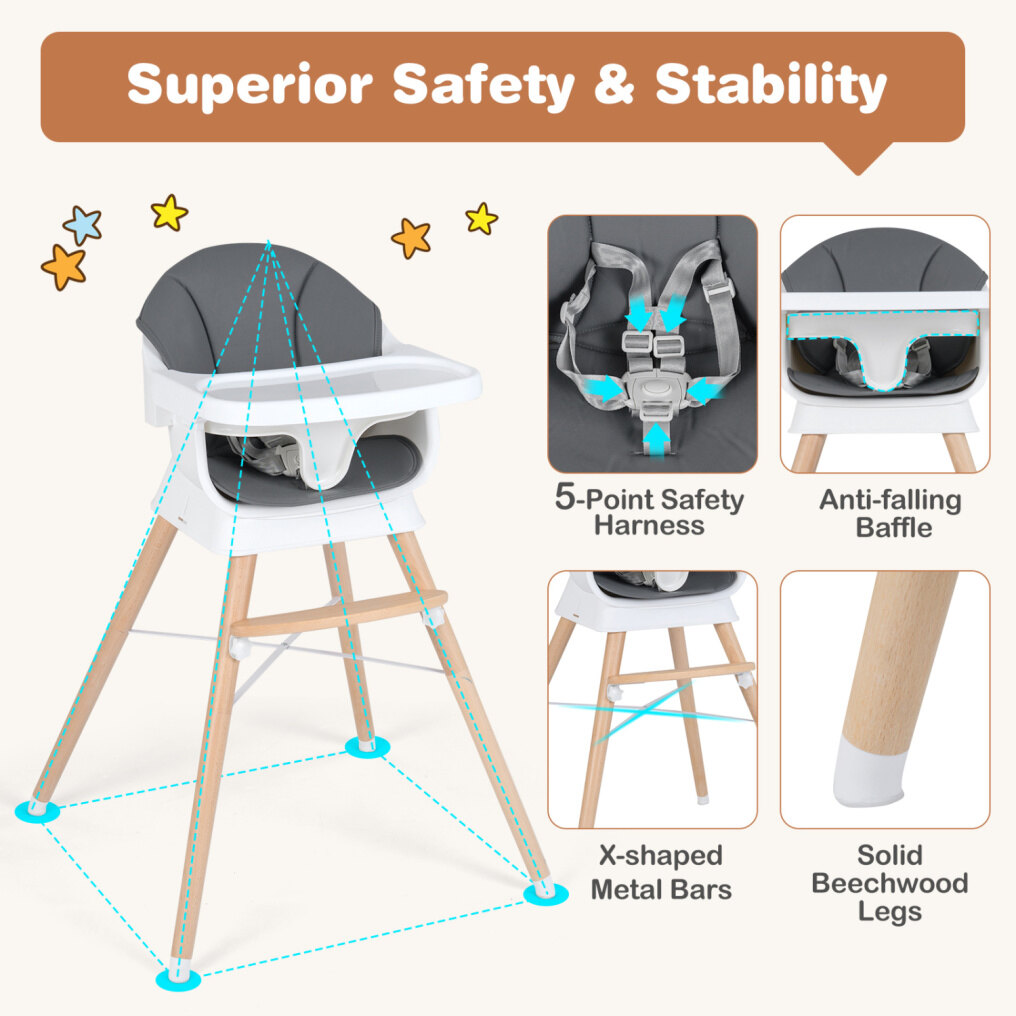 Superior Safety & Stability

5-Point Safety Harness

Anti-falling Baffle

X-shaped Metal Bars

Solid Beechwood Legs