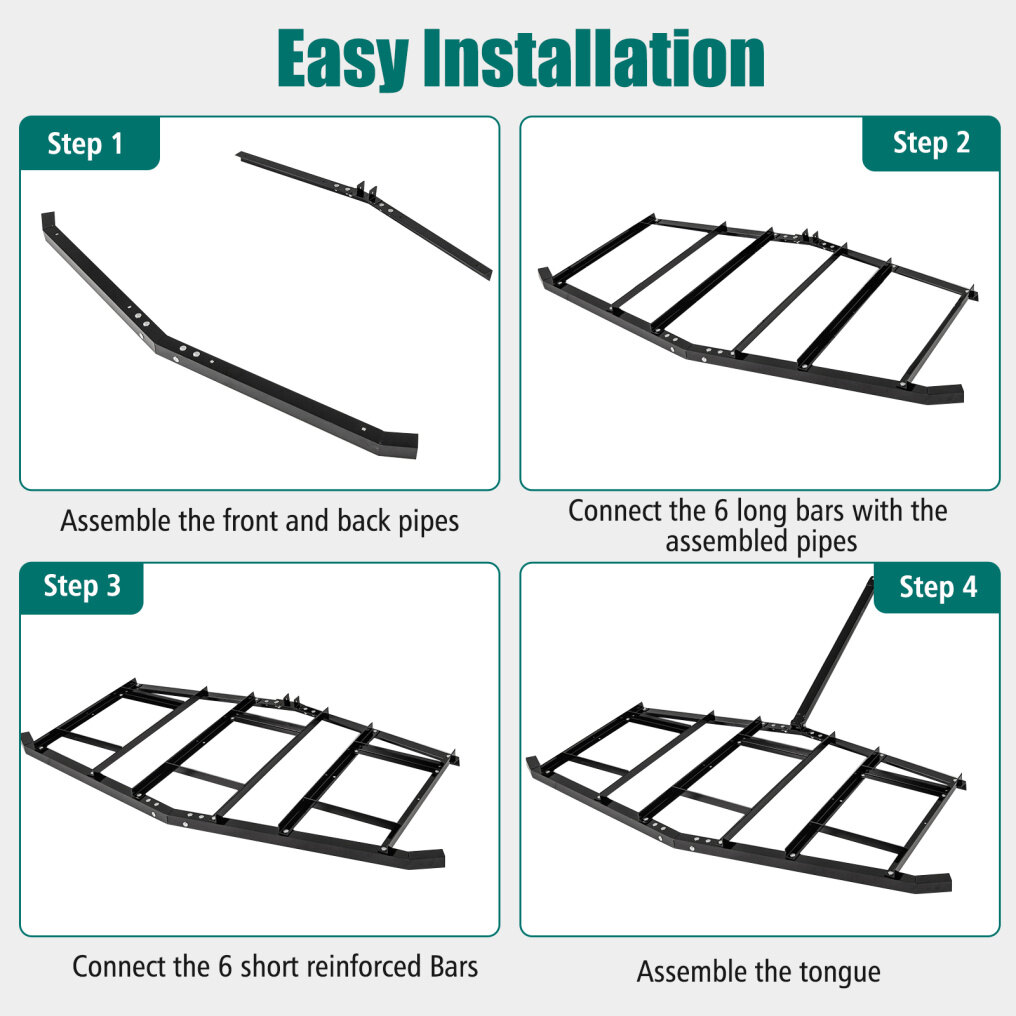 Easy Installation

Step 1

Assemble the front and back pipes

Step 2

Connect the 6 long bars with the assembled pipes

Step 3

Connect the 6 short reinforced Bars

Step 4

Assemble the tongue