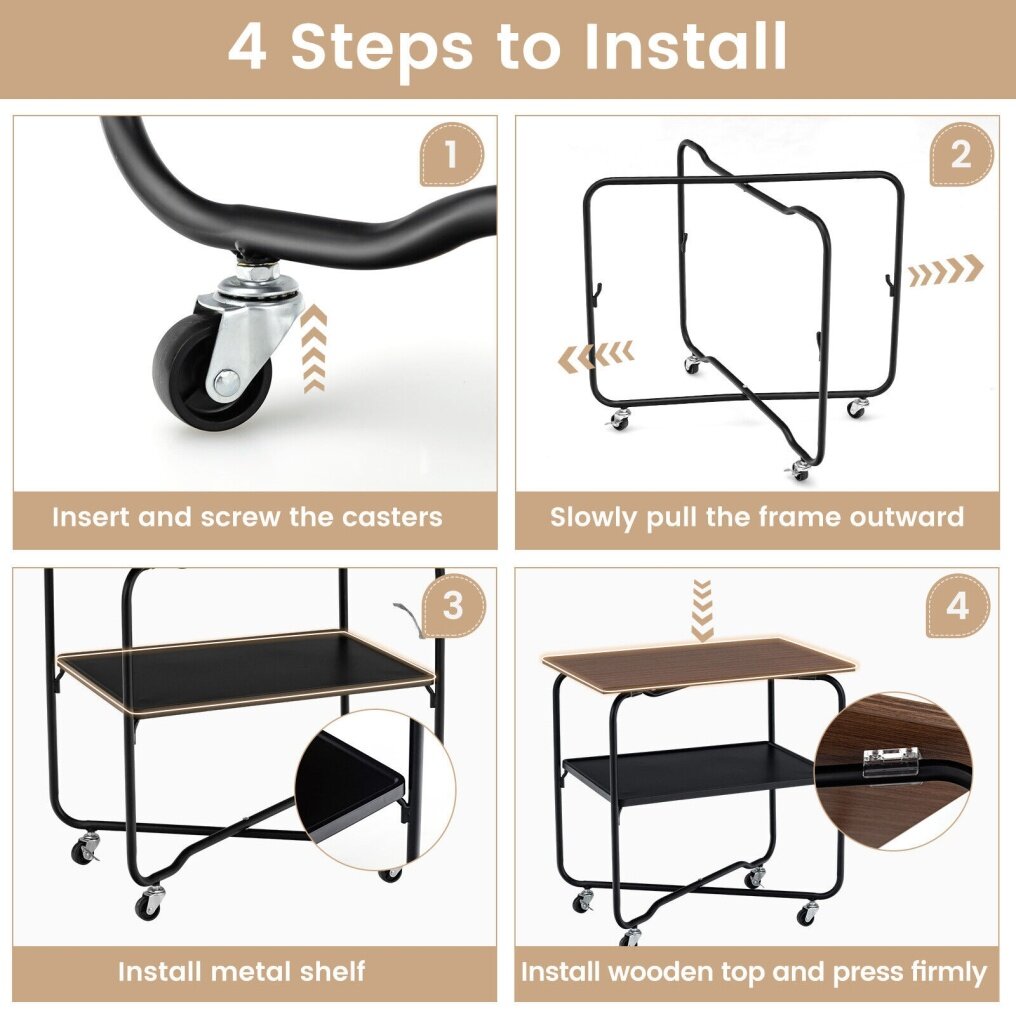 4 Steps to Install

1

Insert and screw the casters

2

Slowly pull the frame outward

3

Install metal shelf

4

Install wooden top and press firmly