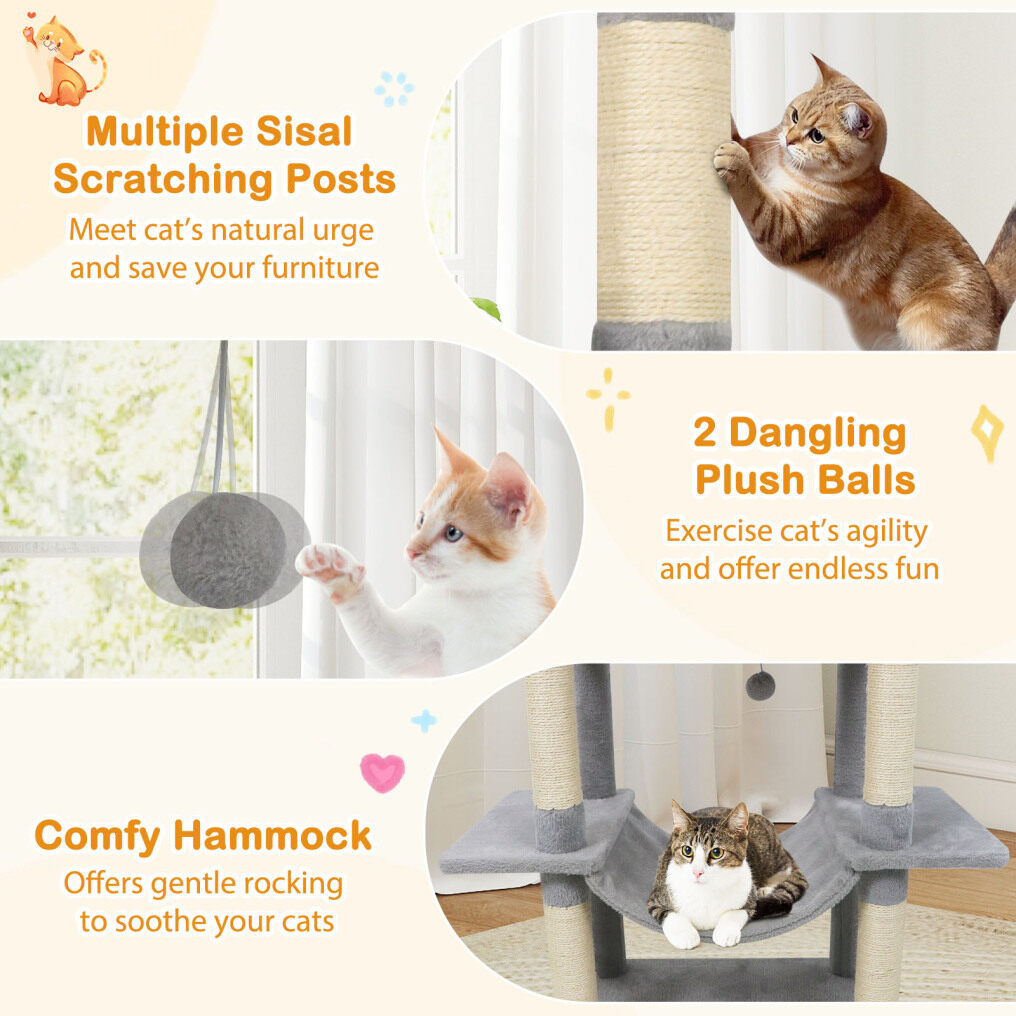 Multiple Sisal Scratching Posts
Meet cat's natural urge and save your furniture

2 Dangling Plush Balls
Exercise cat's agility and offer endless fun

Comfy Hammock
Offers gentle rocking to soothe your cats