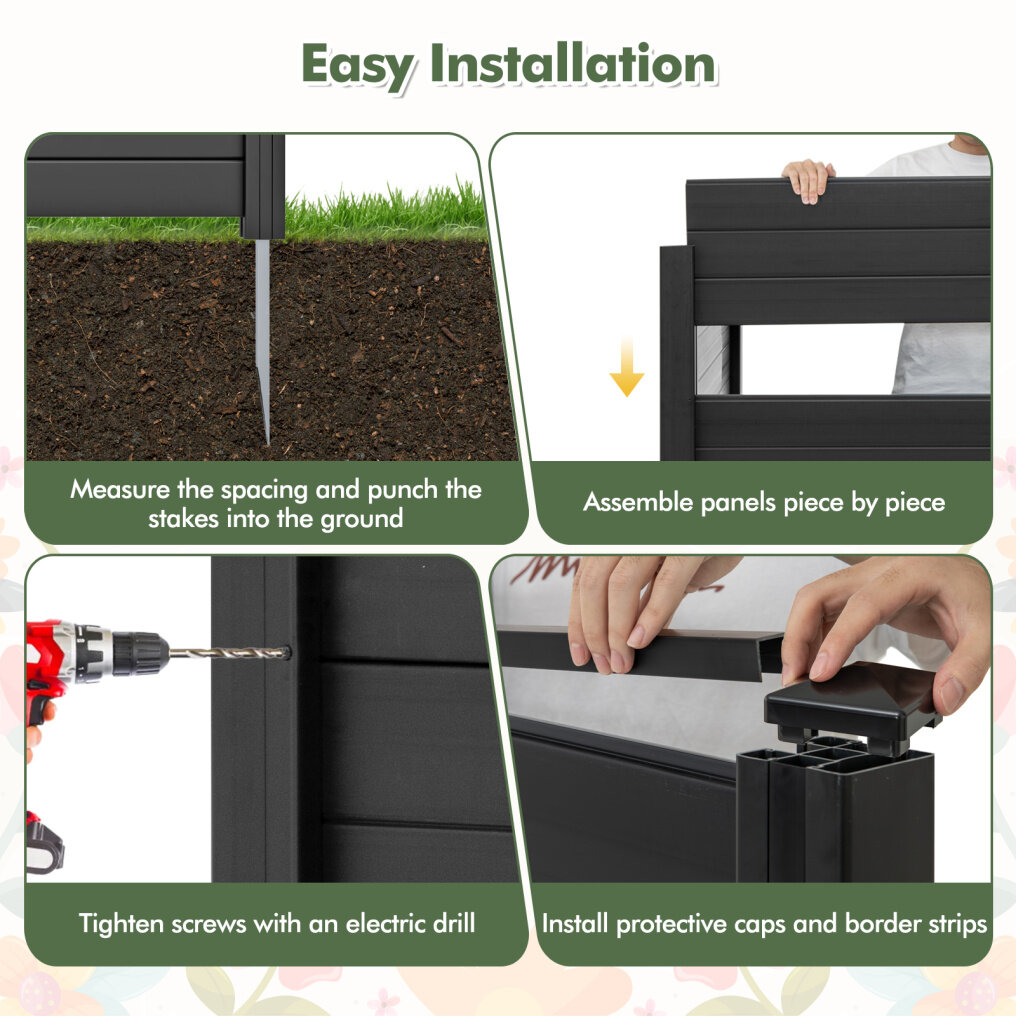 Easy Installation

Measure the spacing and punch the stakes into the ground

Assemble panels piece by piece

Tighten screws with an electric drill

Install protective caps and border strips