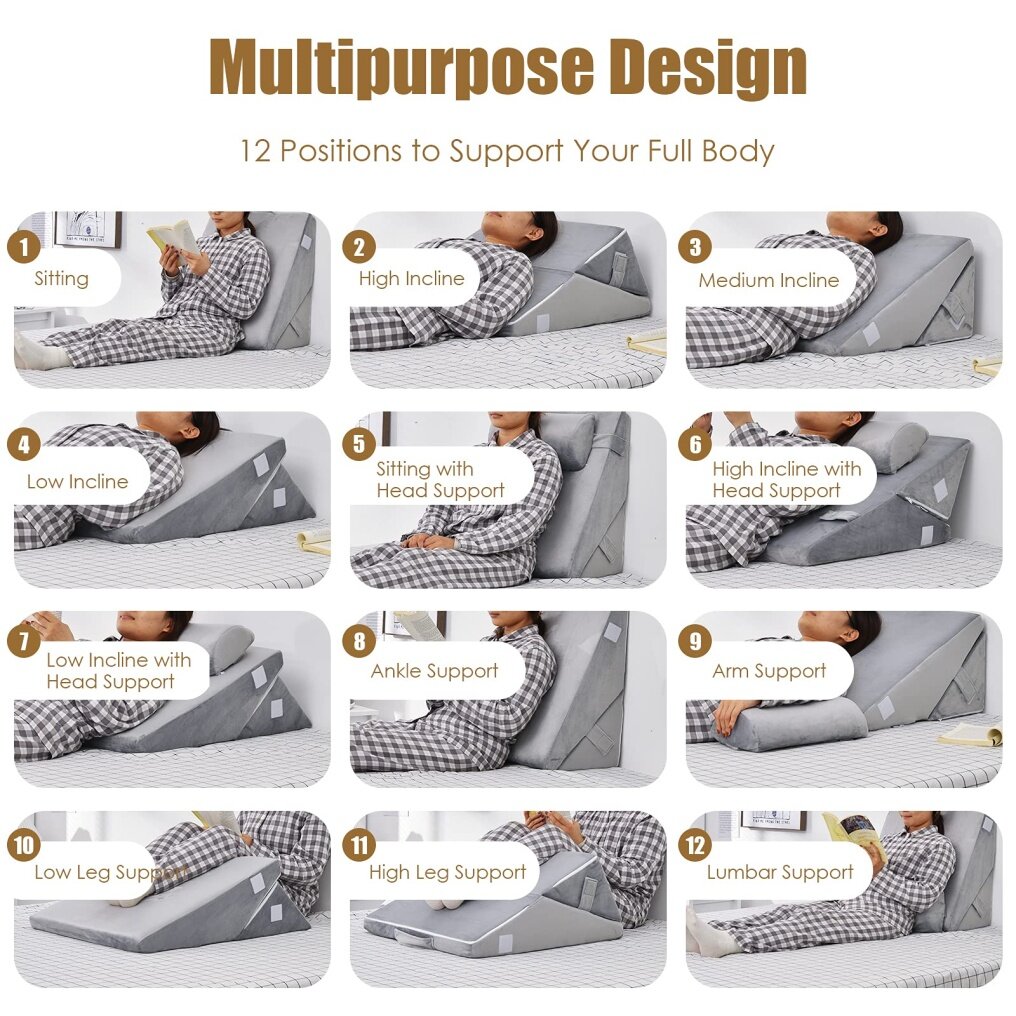 Multipurpose Design

12 Positions to Support Your Full Body

1 Sitting

2 High Incline

3 Medium Incline

4 Low Incline

5 Sitting with Head Support

6 High Incline with Head Support

7 Low Incline with Head Support

8 Ankle Support

9 Arm Support

10 Low Leg Support

11 High Leg Support

12 Lumbar Support