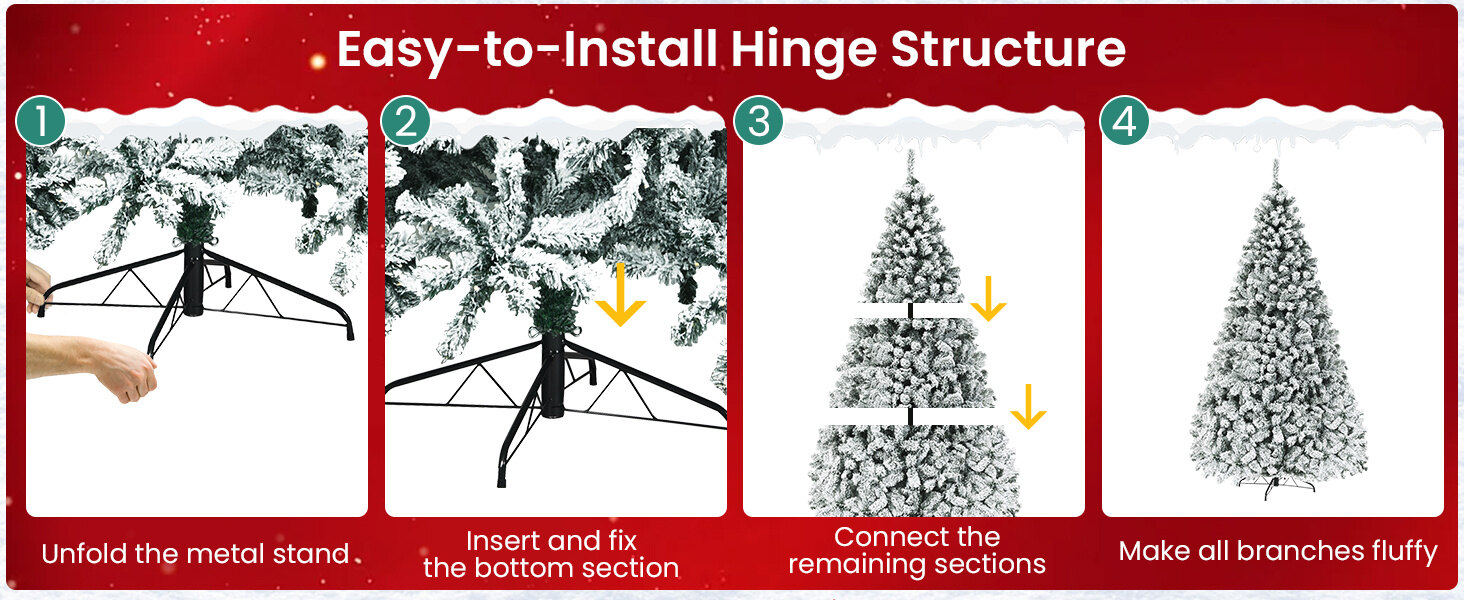 Easy-to-Install Hinge Structure

1

Unfold the metal stand

2

Insert and fix the bottom section

3

Connect the remaining sections

4

Make all branches fluffy