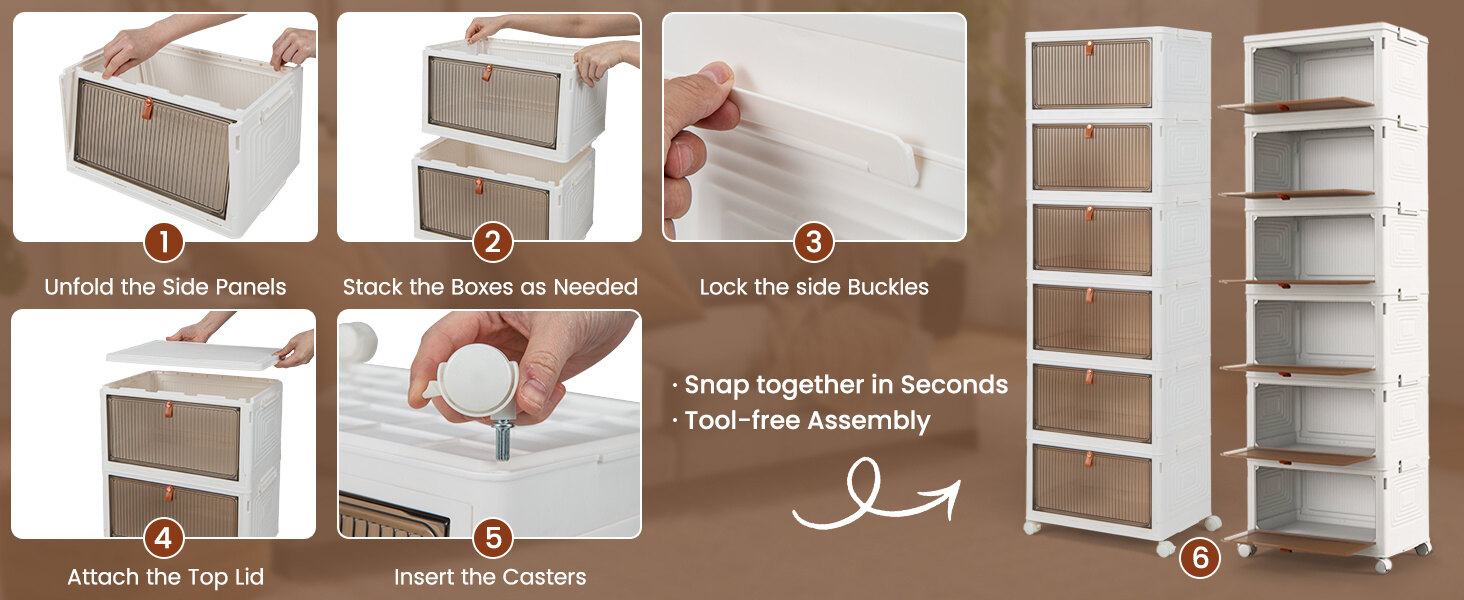 1
Unfold the Side Panels

2
Stack the Boxes as Needed

3
Lock the side Buckles

4
Attach the Top Lid

5
Insert the Casters

· Snap together in Seconds
· Tool-free Assembly

6