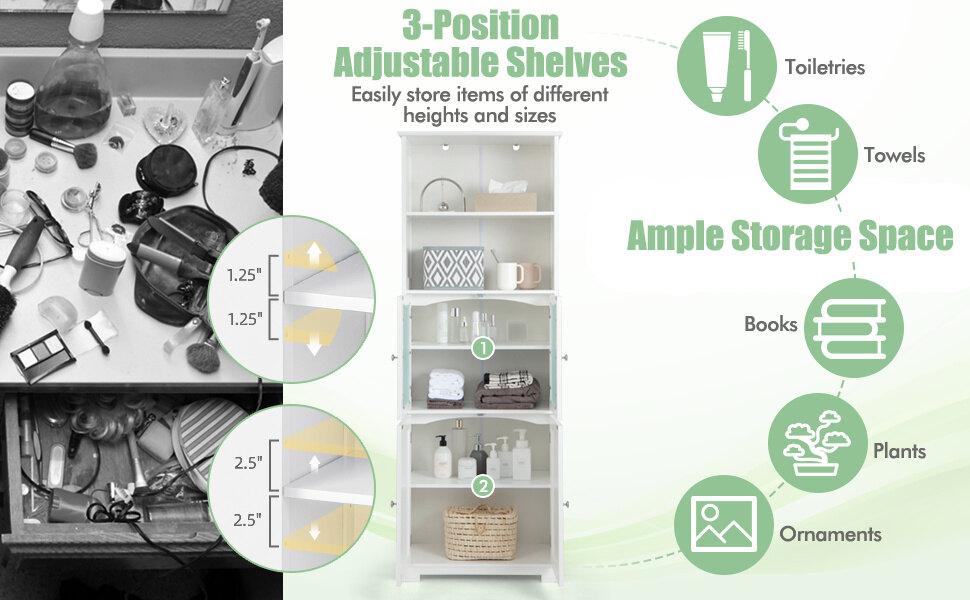 3-Position Adjustable Shelves

Easily store items of different heights and sizes

1.25"

1.25"

2.5"

2.5"

1

2

Toiletries

Towels

Ample Storage Space

Books

Plants

Ornaments