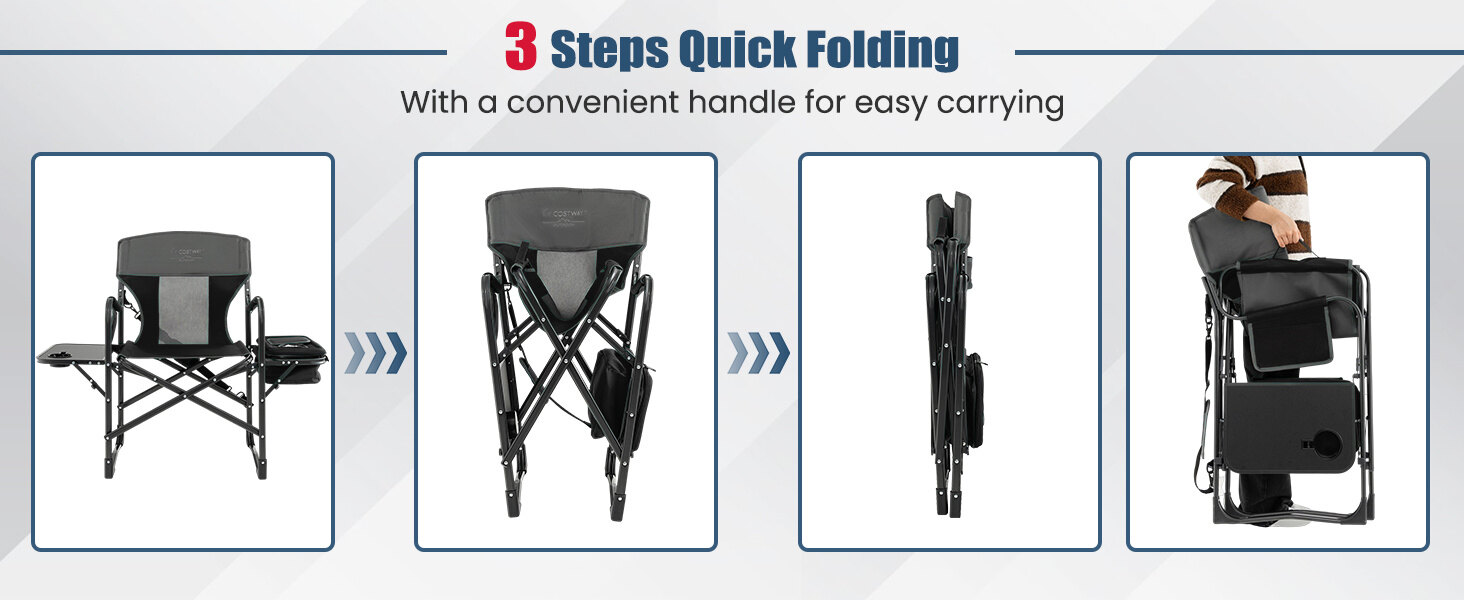 3 Steps Quick Folding

With a convenient handle for easy carrying

COSTWAY

COSTWAY