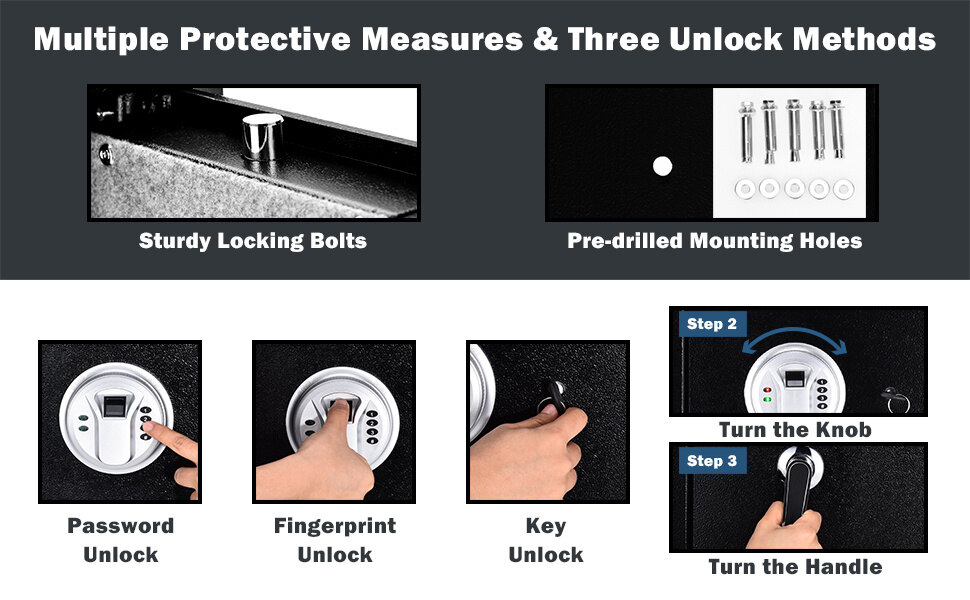 Multiple Protective Measures & Three Unlock Methods

Sturdy Locking Bolts

Pre-drilled Mounting Holes

Password Unlock

Fingerprint Unlock

Key Unlock

Step 2

Turn the Knob

Step 3

Turn the Handle