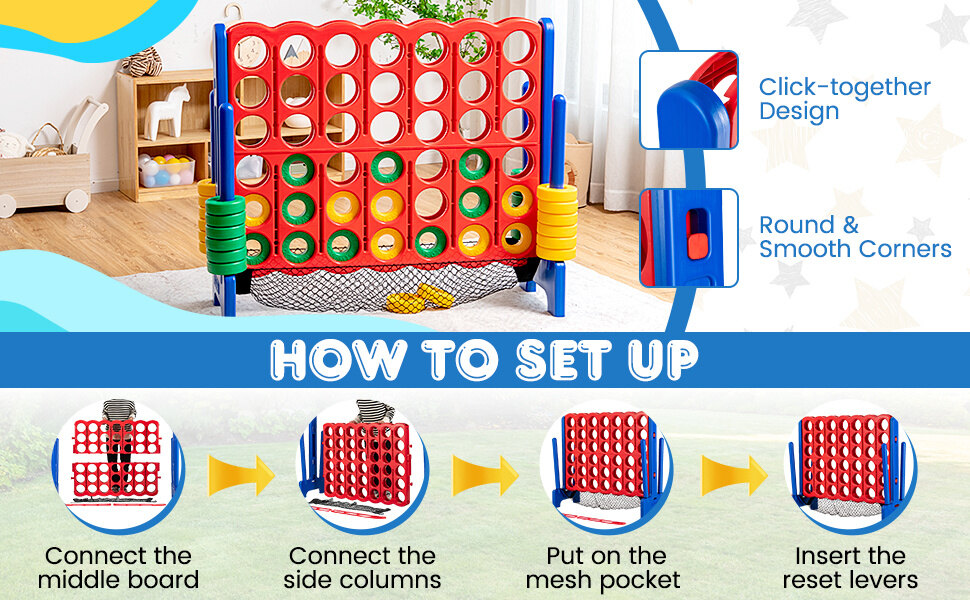 Click-together Design

Round & Smooth Corners

HOW TO SET UP

Connect the middle board

Connect the side columns

Put on the mesh pocket

Insert the reset levers