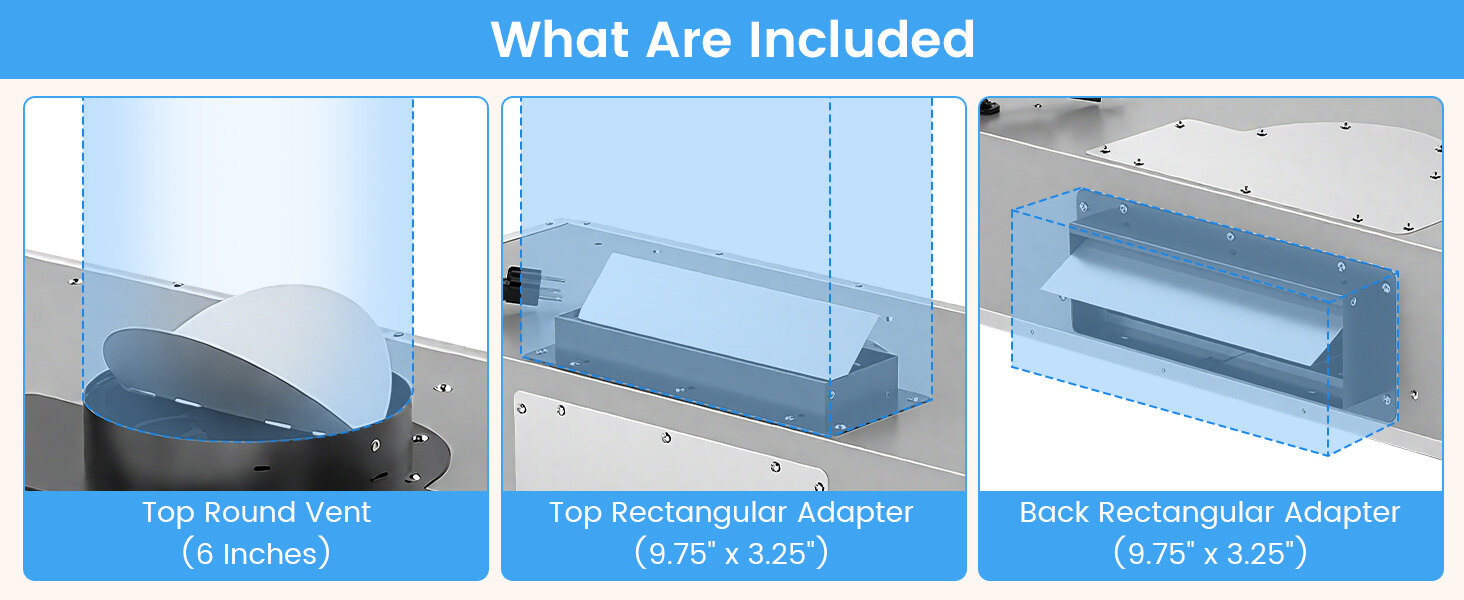 What Are Included

Top Round Vent
（6 Inches）

Top Rectangular Adapter
（9.75" x 3.25"）

Back Rectangular Adapter
（9.75" x 3.25"）