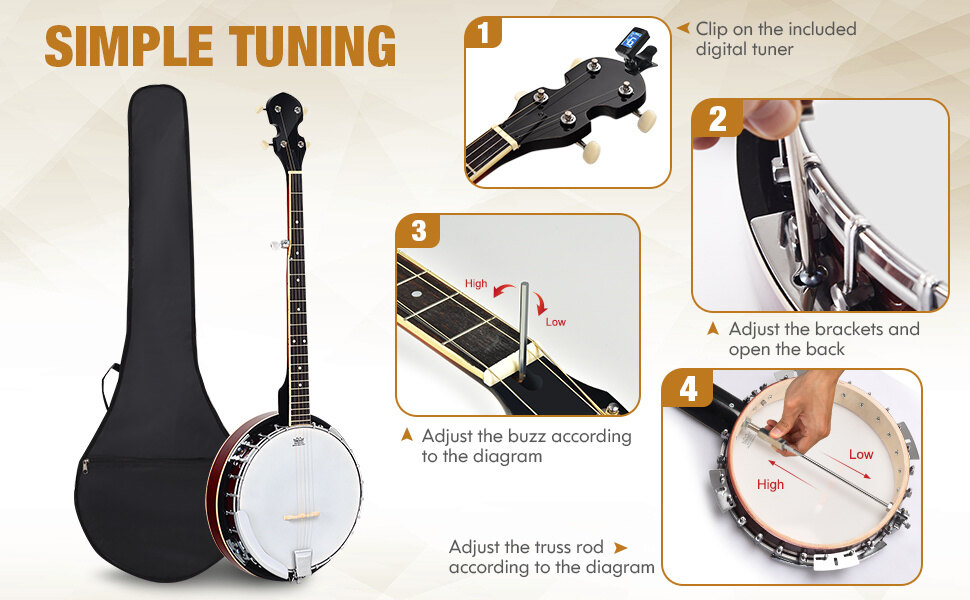 SIMPLE TUNING

1

Clip on the included digital tuner

2

Adjust the brackets and open the back

3

High

Low

Adjust the buzz according to the diagram

4

Low

High

Adjust the truss rod according to the diagram