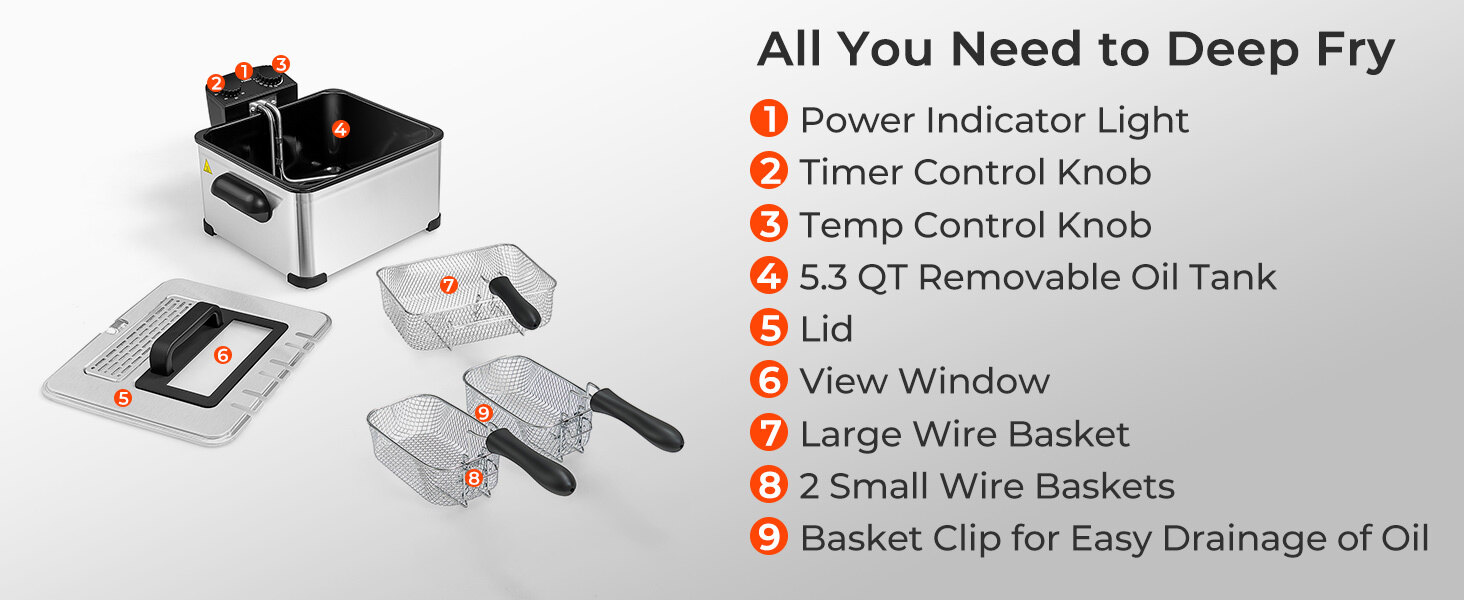 2 1 3

4

7

6

5

9

8

All You Need to Deep Fry

1 Power Indicator Light
2 Timer Control Knob
3 Temp Control Knob
4 5.3 QT Removable Oil Tank
5 Lid
6 View Window
7 Large Wire Basket
8 2 Small Wire Baskets
9 Basket Clip for Easy Drainage of Oil