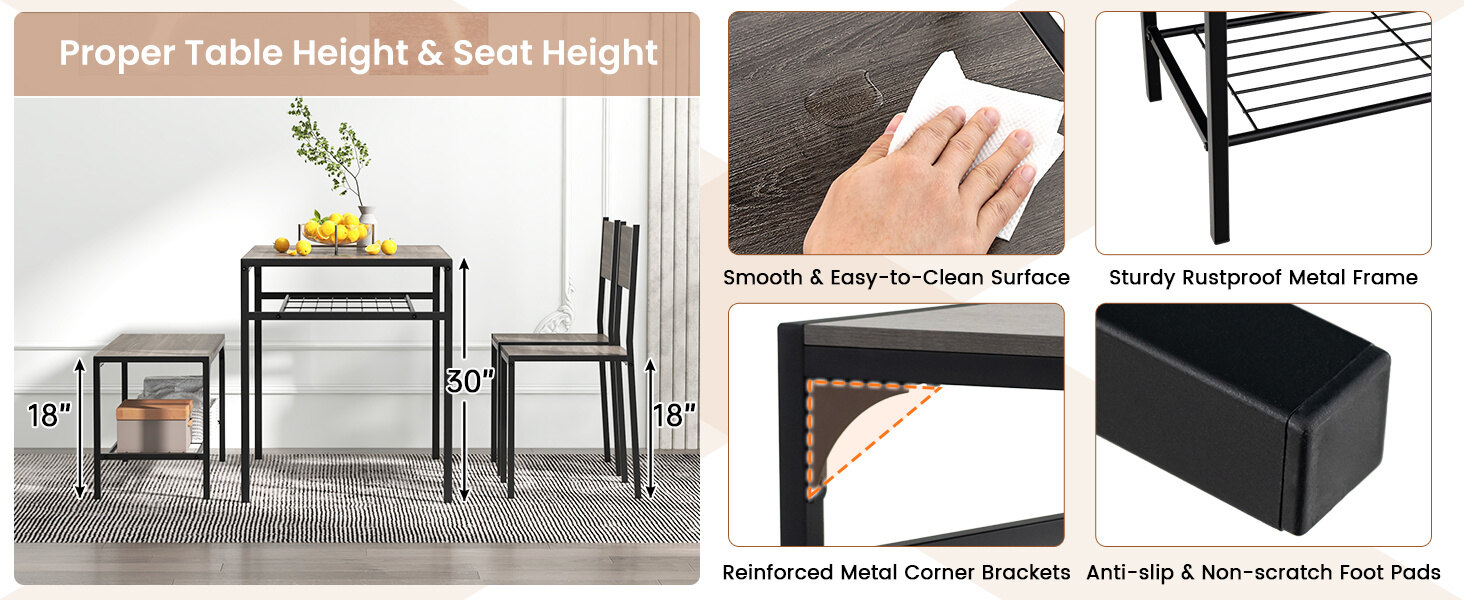 Proper Table Height & Seat Height

18"

30"

18"

Smooth & Easy-to-Clean Surface

Sturdy Rustproof Metal Frame

Reinforced Metal Corner Brackets

Anti-slip & Non-scratch Foot Pads