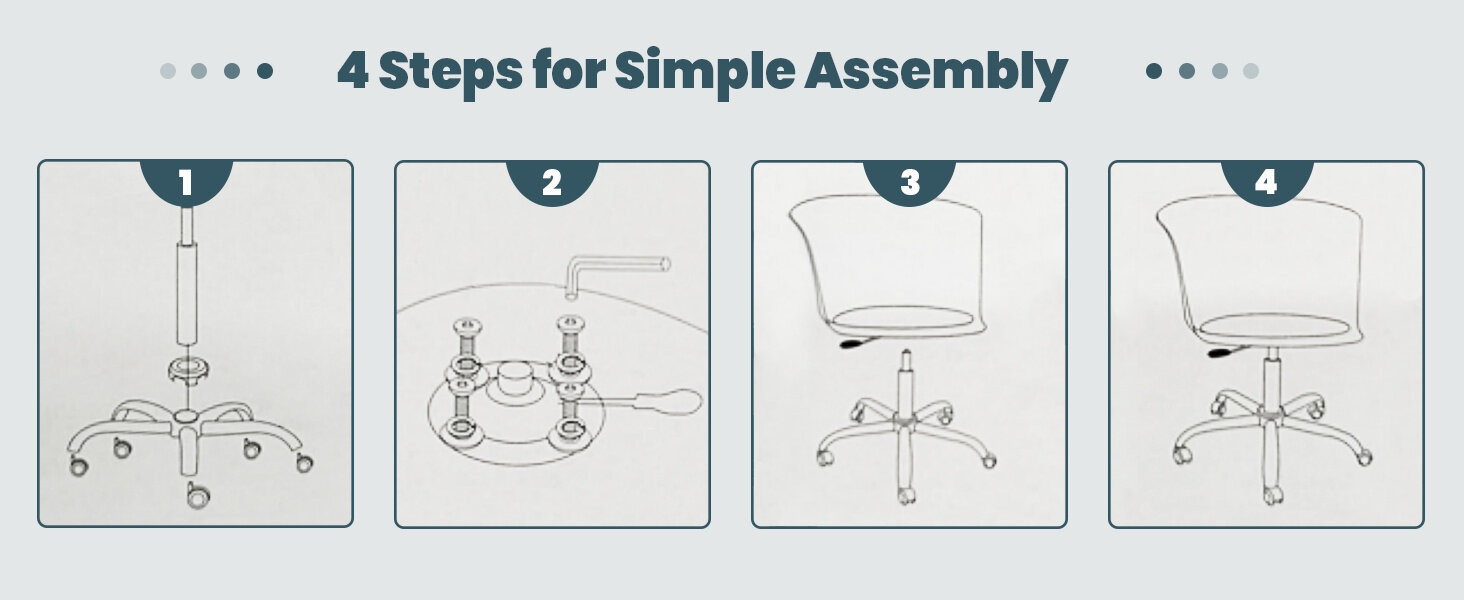 4 Steps for Simple Assembly

1

2

3

4