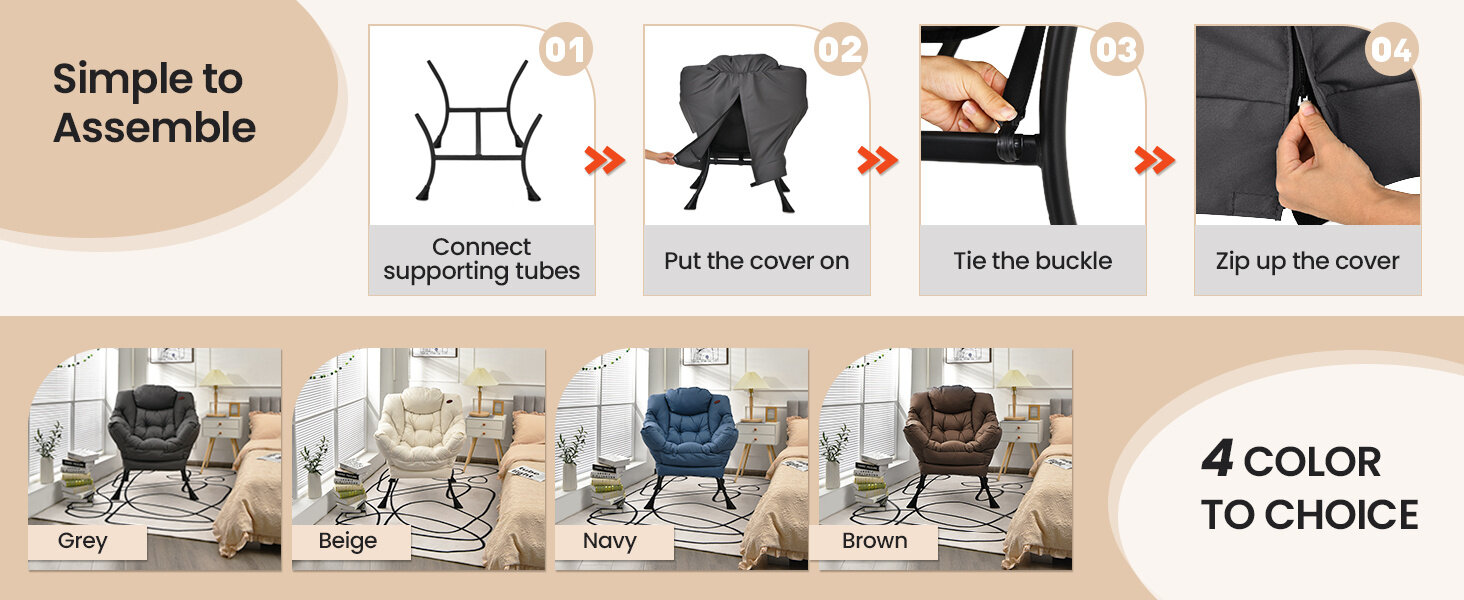 Simple to Assemble

01
Connect supporting tubes

02
Put the cover on

03
Tie the buckle

04
Zip up the cover

Grey

Beige

Navy

Brown

4 COLOR TO CHOICE