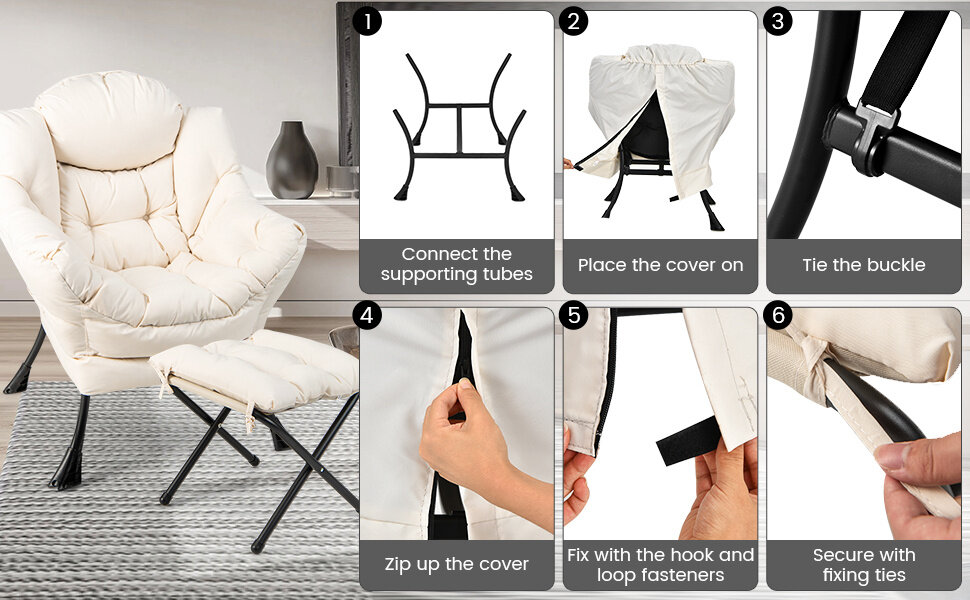 1
Connect the supporting tubes

2
Place the cover on

3
Tie the buckle

4
Zip up the cover

5
Fix with the hook and loop fasteners

6
Secure with fixing ties