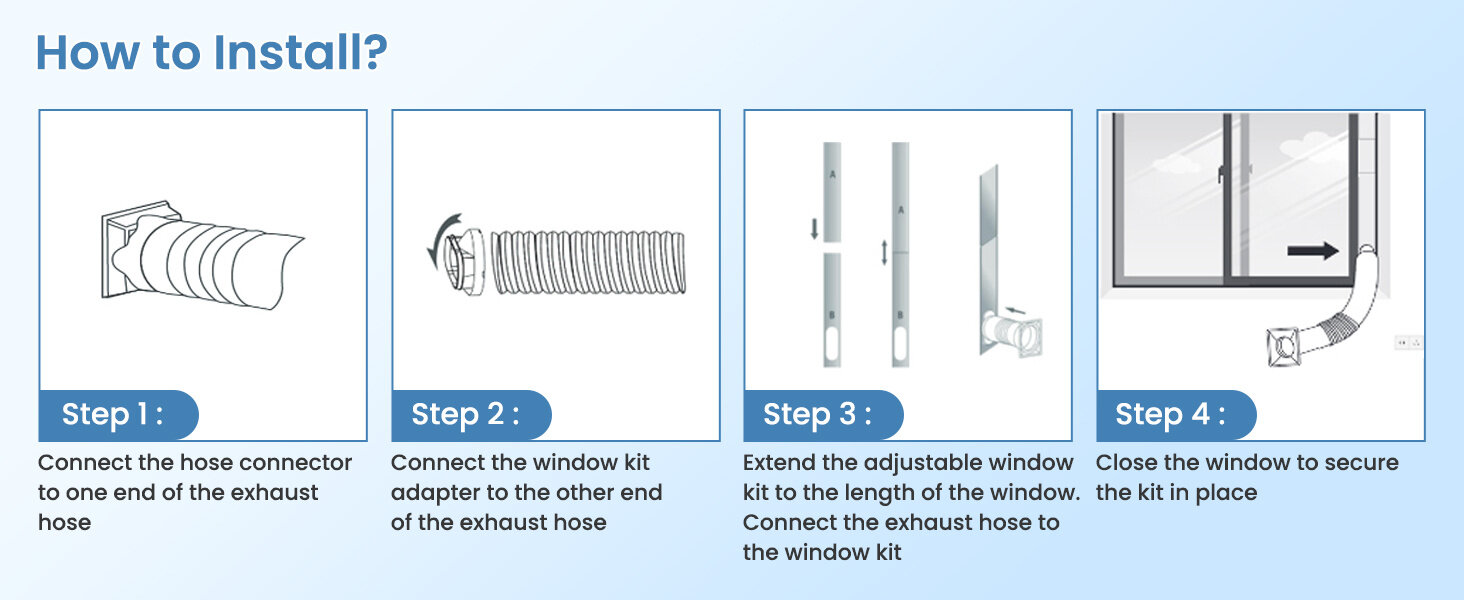 How to Install?

A

B

A

B

Step 1 :

Connect the hose connector to one end of the exhaust hose

Step 2 :

Connect the window kit adapter to the other end of the exhaust hose

Step 3 :

Extend the adjustable window kit to the length of the window. Connect the exhaust hose to the window kit

Step 4 :

Close the window to secure the kit in place