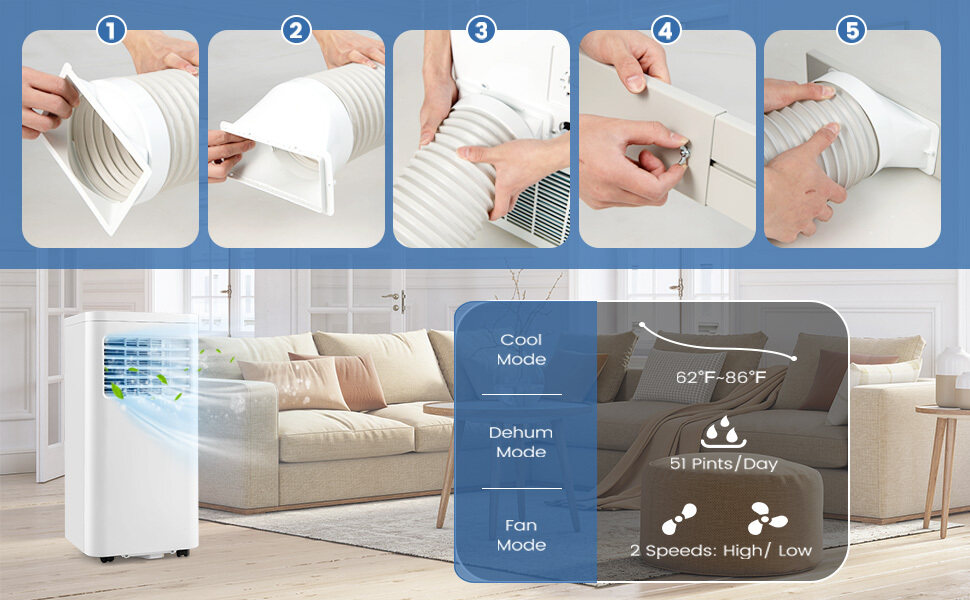 1

2

3

4

5

Cool Mode

62°F~86°F

Dehum Mode

51 Pints/Day

Fan Mode

2 Speeds: High/ Low