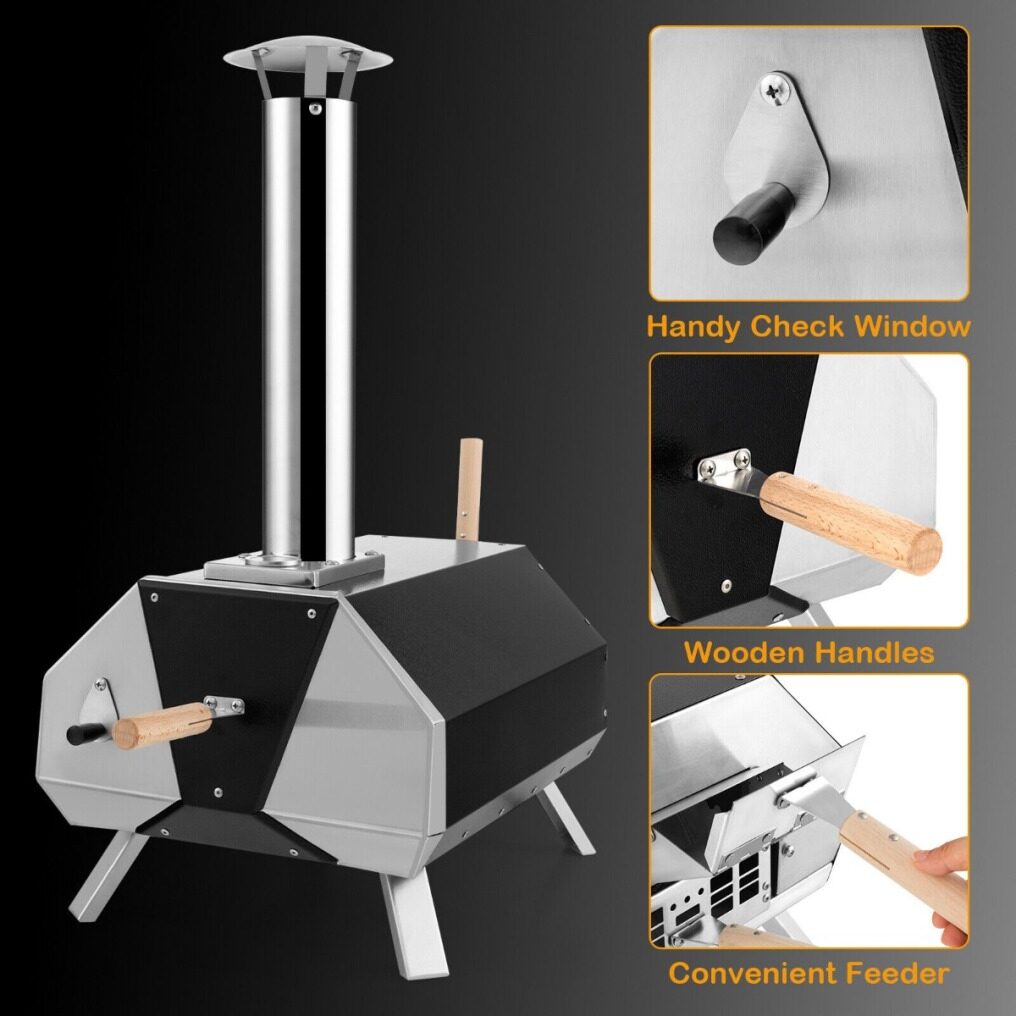 Handy Check Window

Wooden Handles

Convenient Feeder