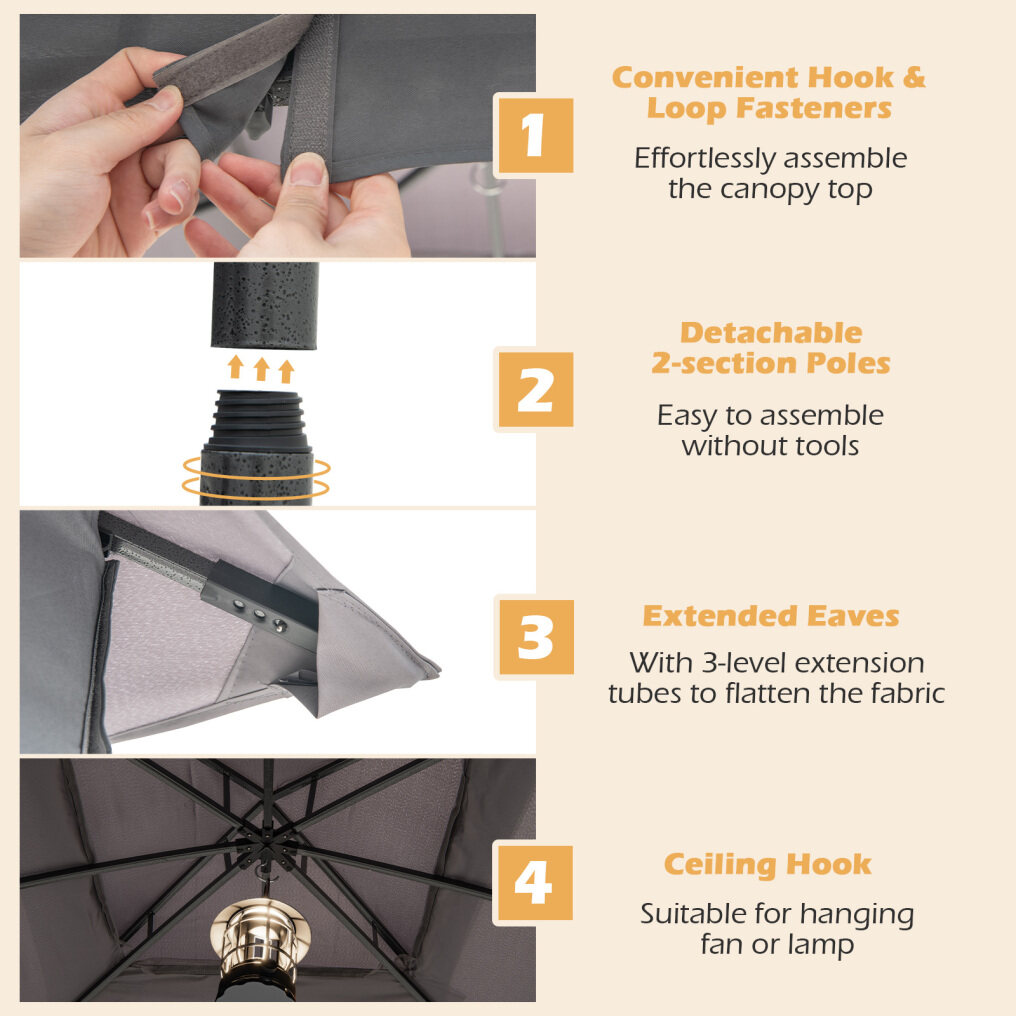 1

Convenient Hook & Loop Fasteners

Effortlessly assemble the canopy top

2

Detachable 2-section Poles

Easy to assemble without tools

3

Extended Eaves

With 3-level extension tubes to flatten the fabric

4

Ceiling Hook

Suitable for hanging fan or lamp