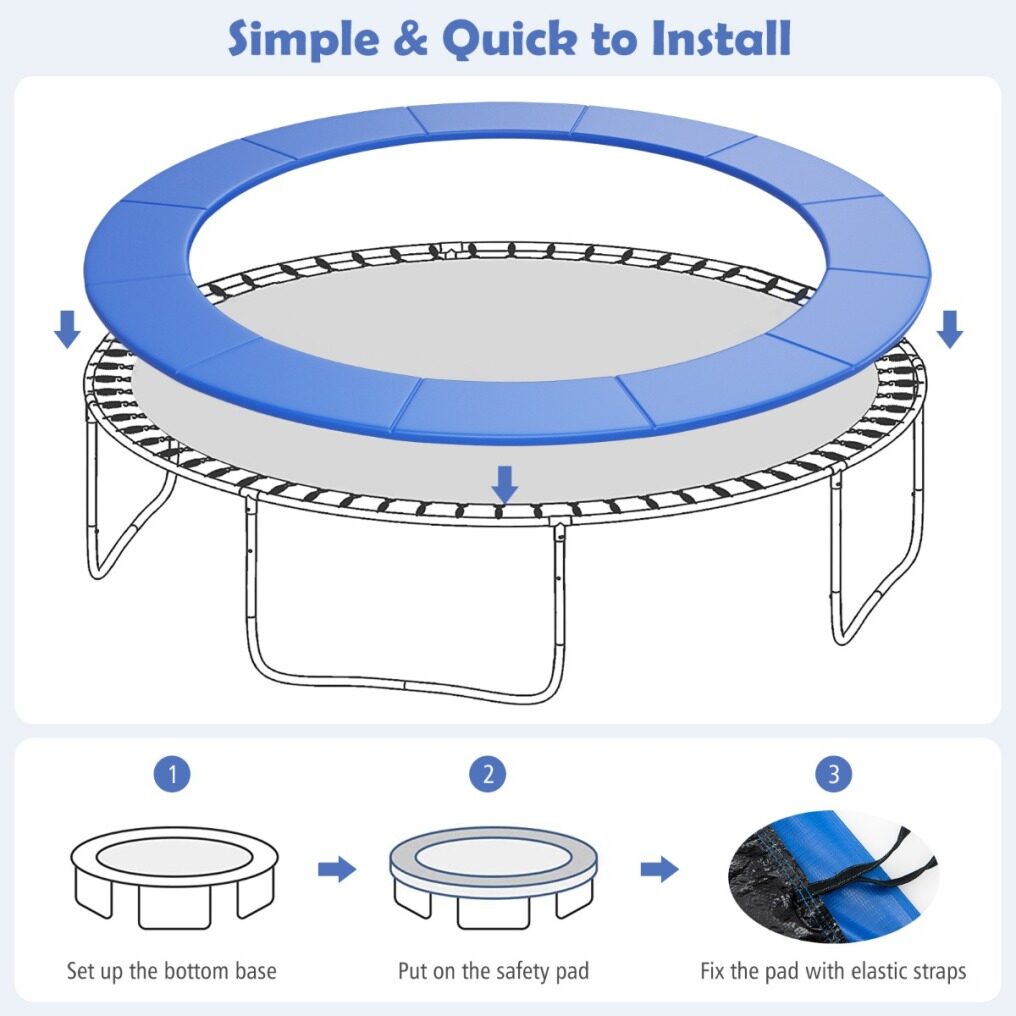 Simple & Quick to Install

1

Set up the bottom base

2

Put on the safety pad

3

Fix the pad with elastic straps