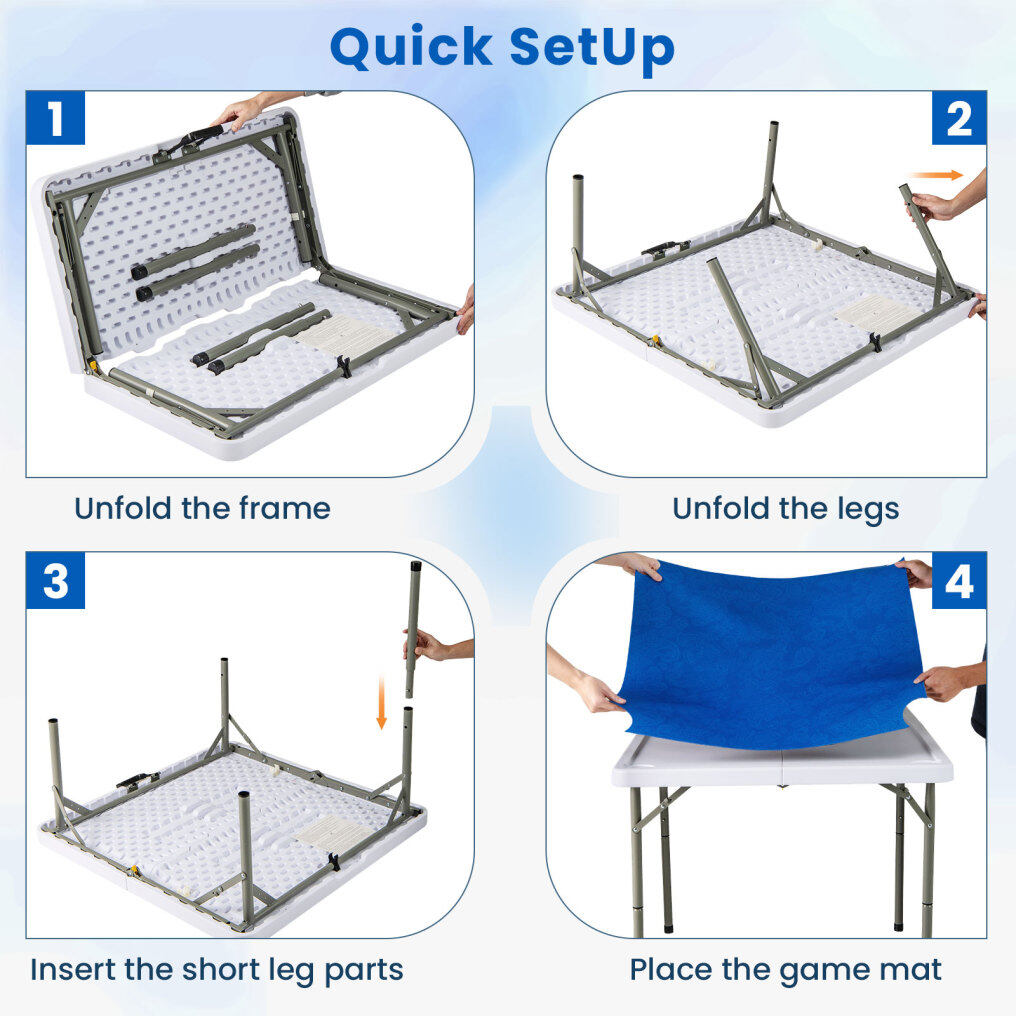 Quick SetUp

1

Unfold the frame

2

Unfold the legs

3

Insert the short leg parts

4

Place the game mat