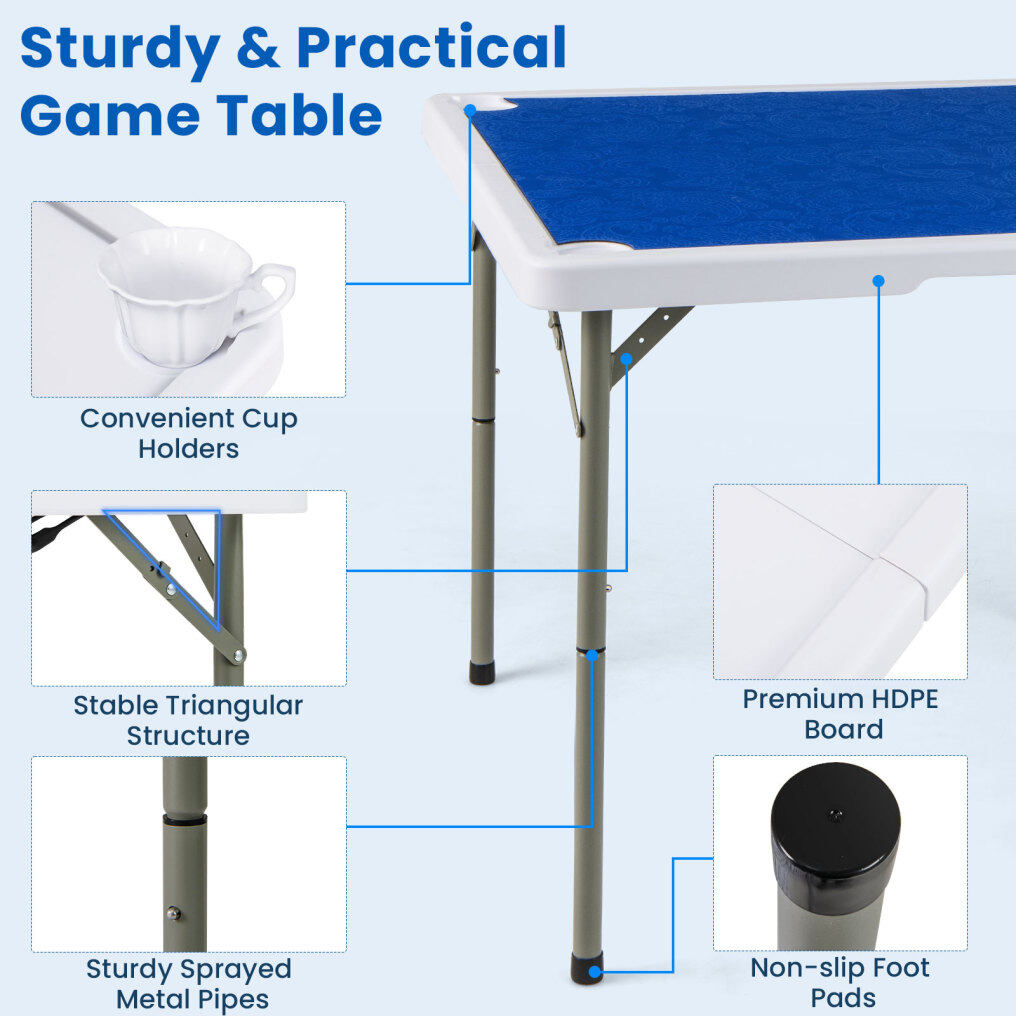 Sturdy & Practical Game Table

Convenient Cup Holders

Stable Triangular Structure

Sturdy Sprayed Metal Pipes

Premium HDPE Board

Non-slip Foot Pads