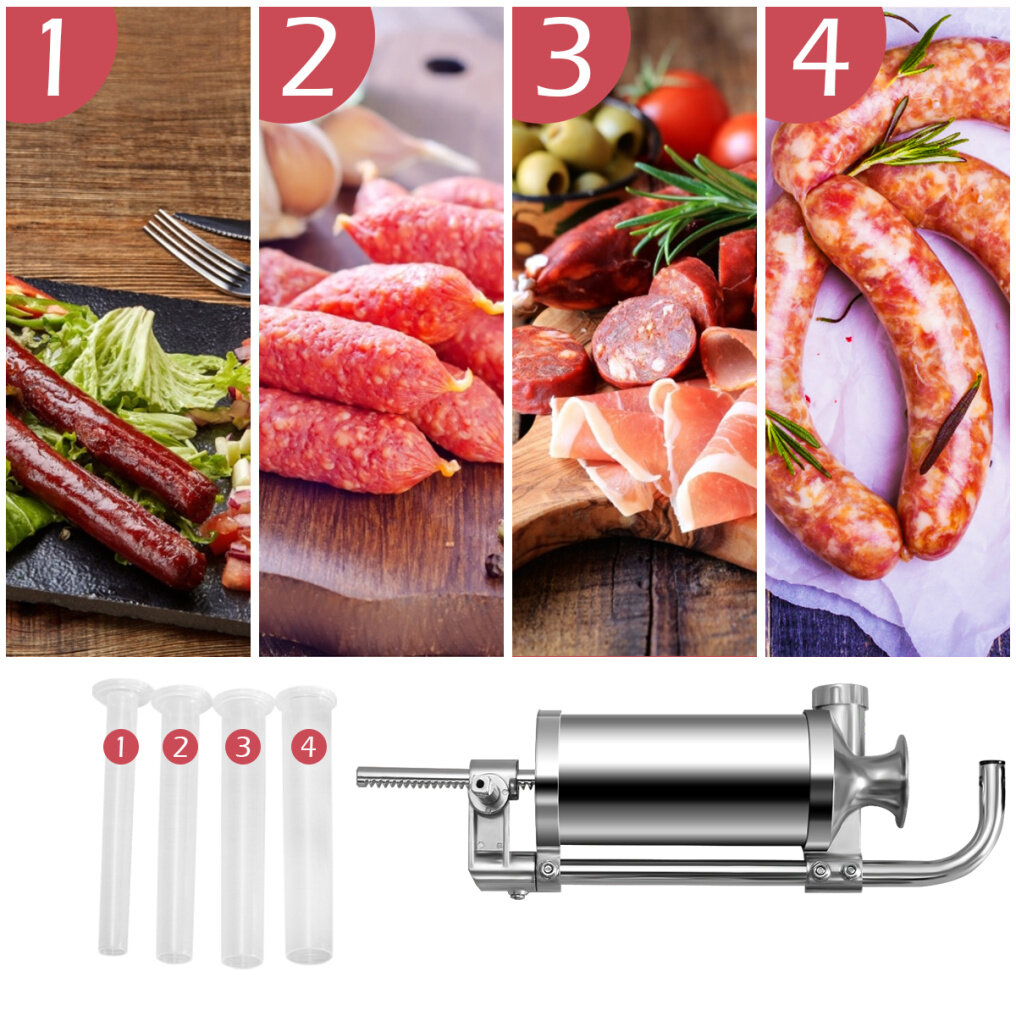 1
2
3
4
1
2
3
4