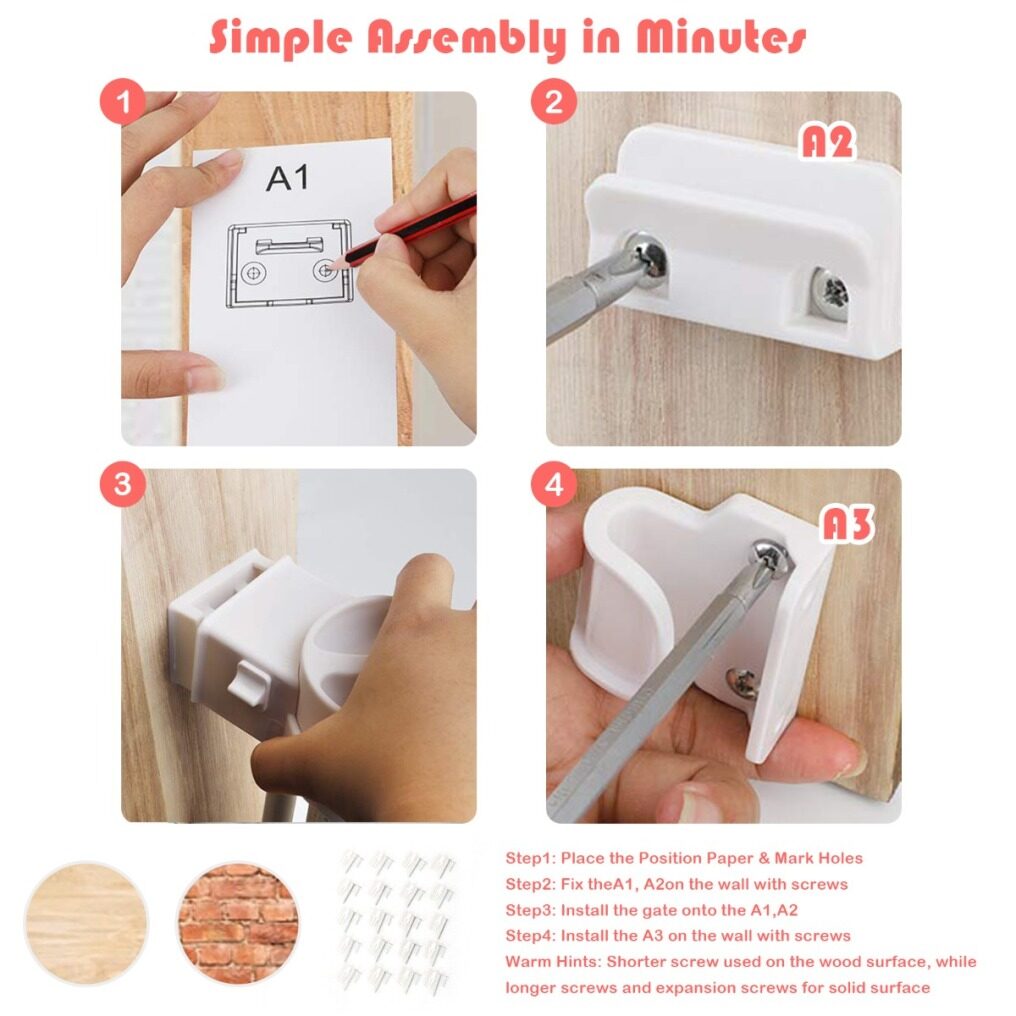 Simple Assembly in Minutes

1

A1

2

A2

3

4

A3

Step1: Place the Position Paper & Mark Holes
Step2: Fix theA1, A2on the wall with screws
Step3: Install the gate onto the A1,A2
Step4: Install the A3 on the wall with screws
Warm Hints: Shorter screw used on the wood surface, while longer screws and expansion screws for solid surface