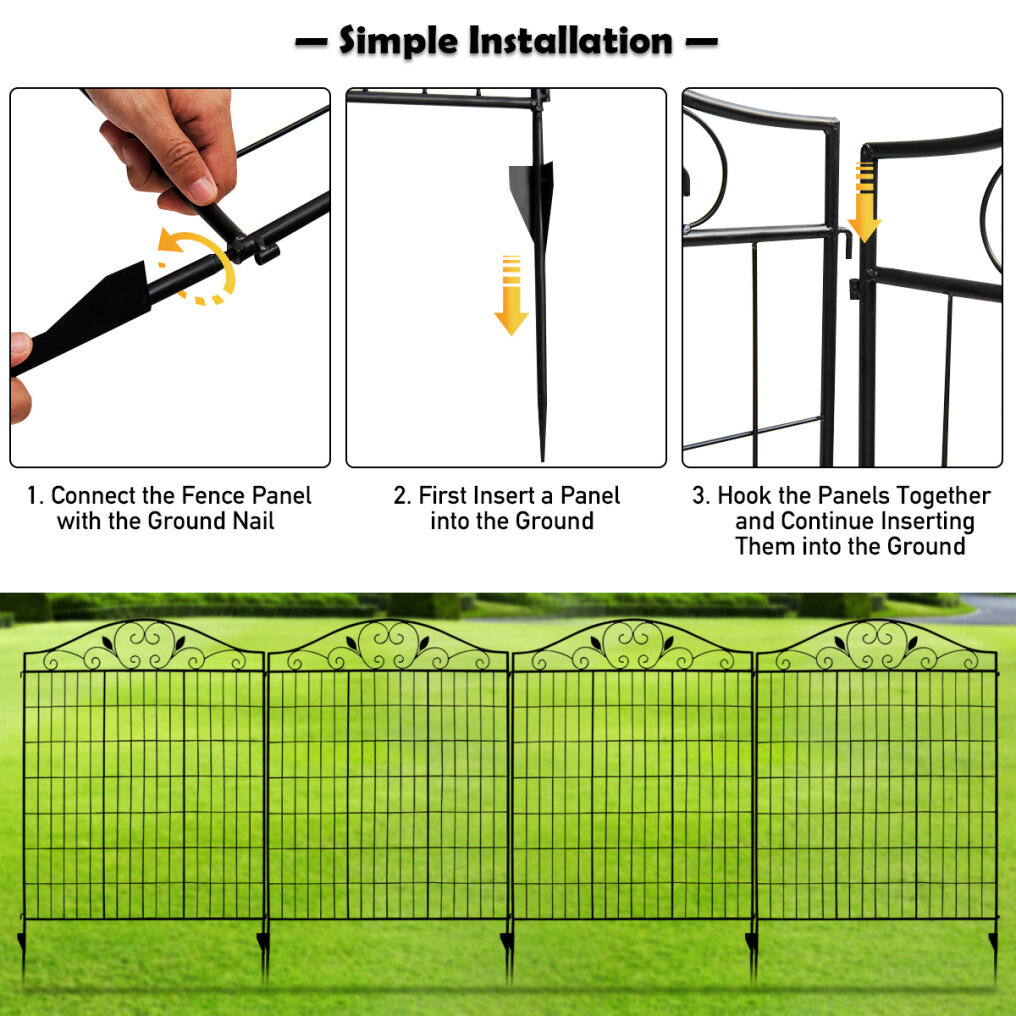 — Simple Installation —

1. Connect the Fence Panel with the Ground Nail

2. First Insert a Panel into the Ground

3. Hook the Panels Together and Continue Inserting Them into the Ground