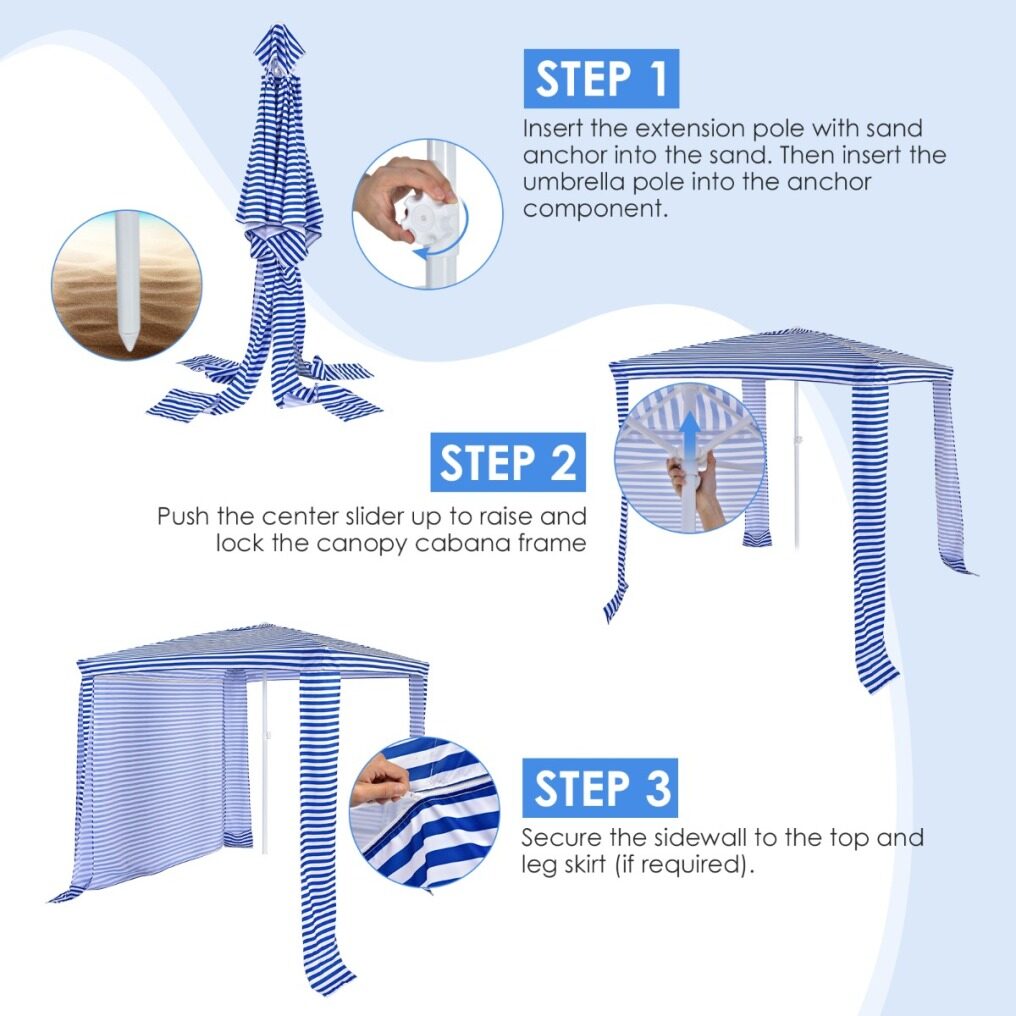 STEP 1

Insert the extension pole with sand anchor into the sand. Then insert the umbrella pole into the anchor component.

STEP 2

Push the center slider up to raise and lock the canopy cabana frame

STEP 3

Secure the sidewall to the top and leg skirt (if required).