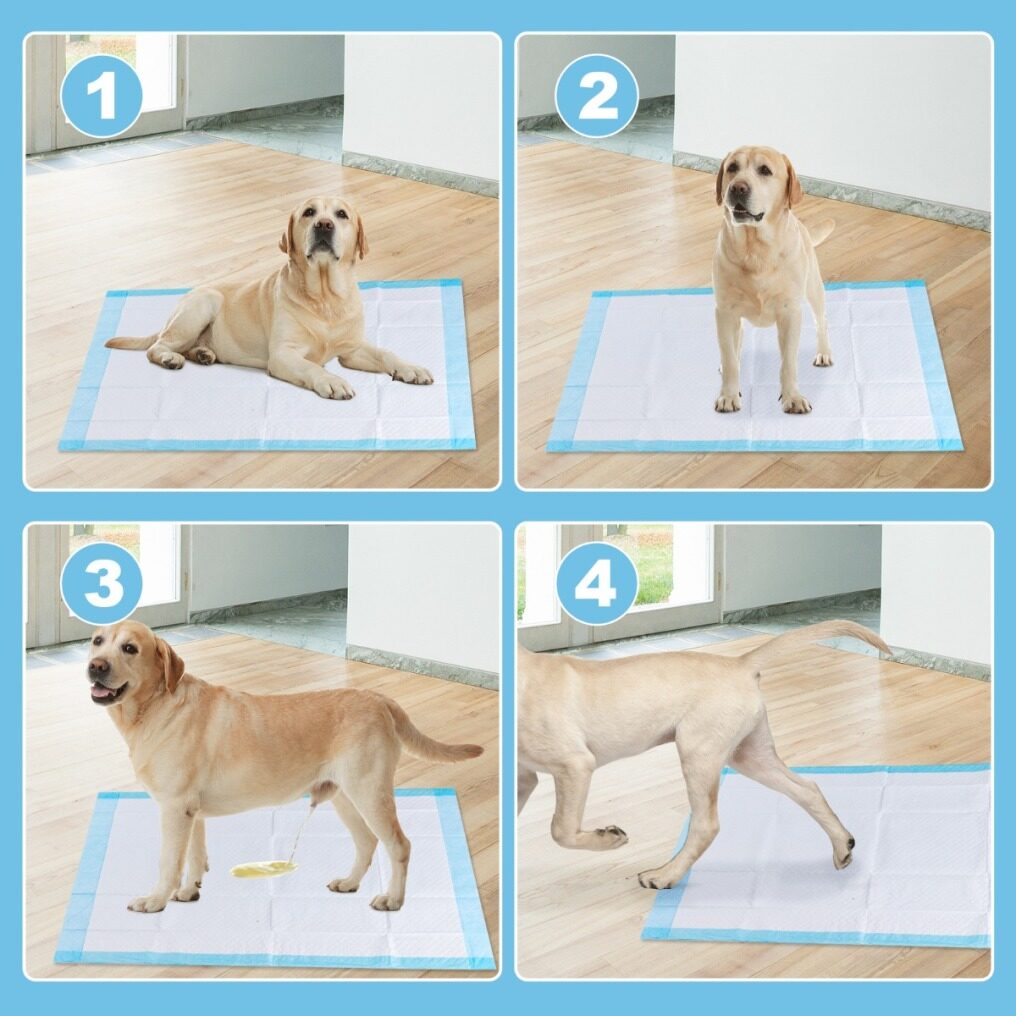 1

2

3

4