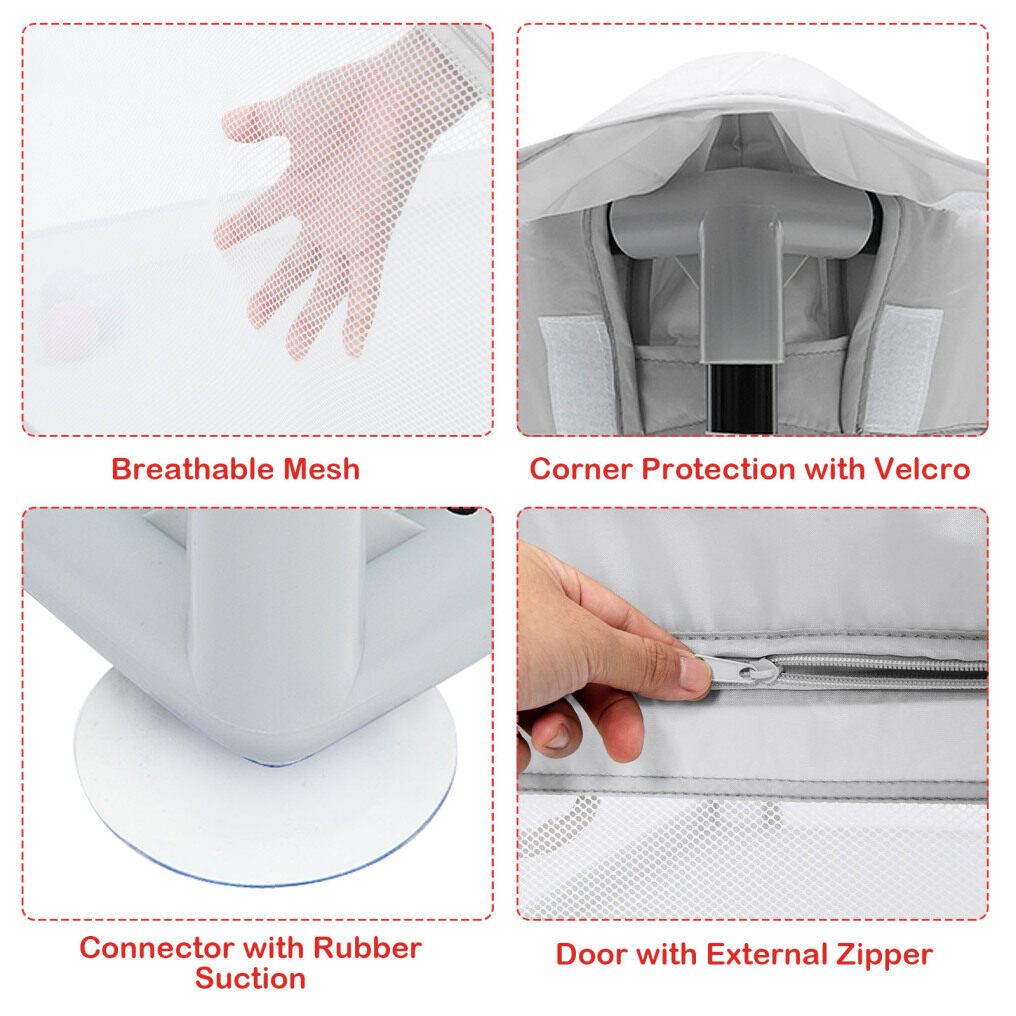 Breathable Mesh

Corner Protection with Velcro

Connector with Rubber Suction

Door with External Zipper