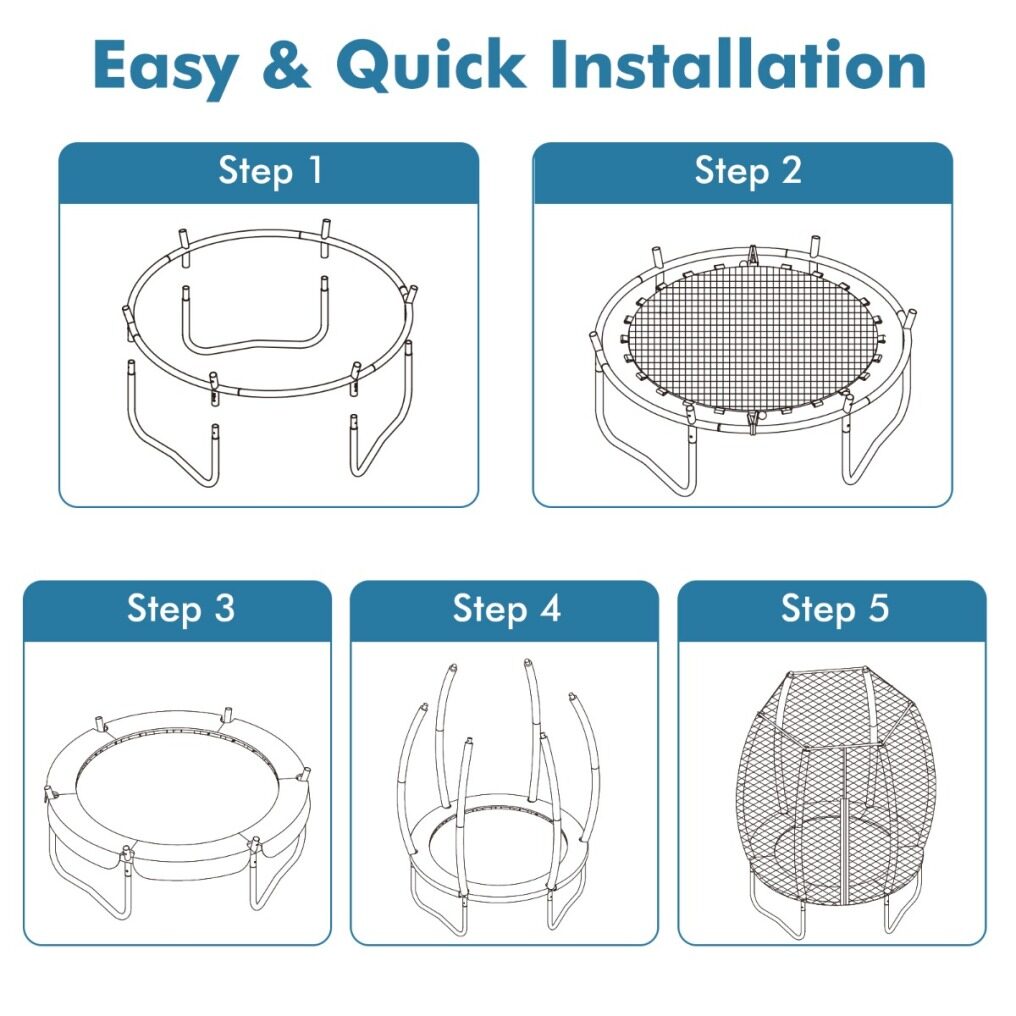 Easy & Quick Installation

Step 1

Step 2

Step 3

Step 4

Step 5