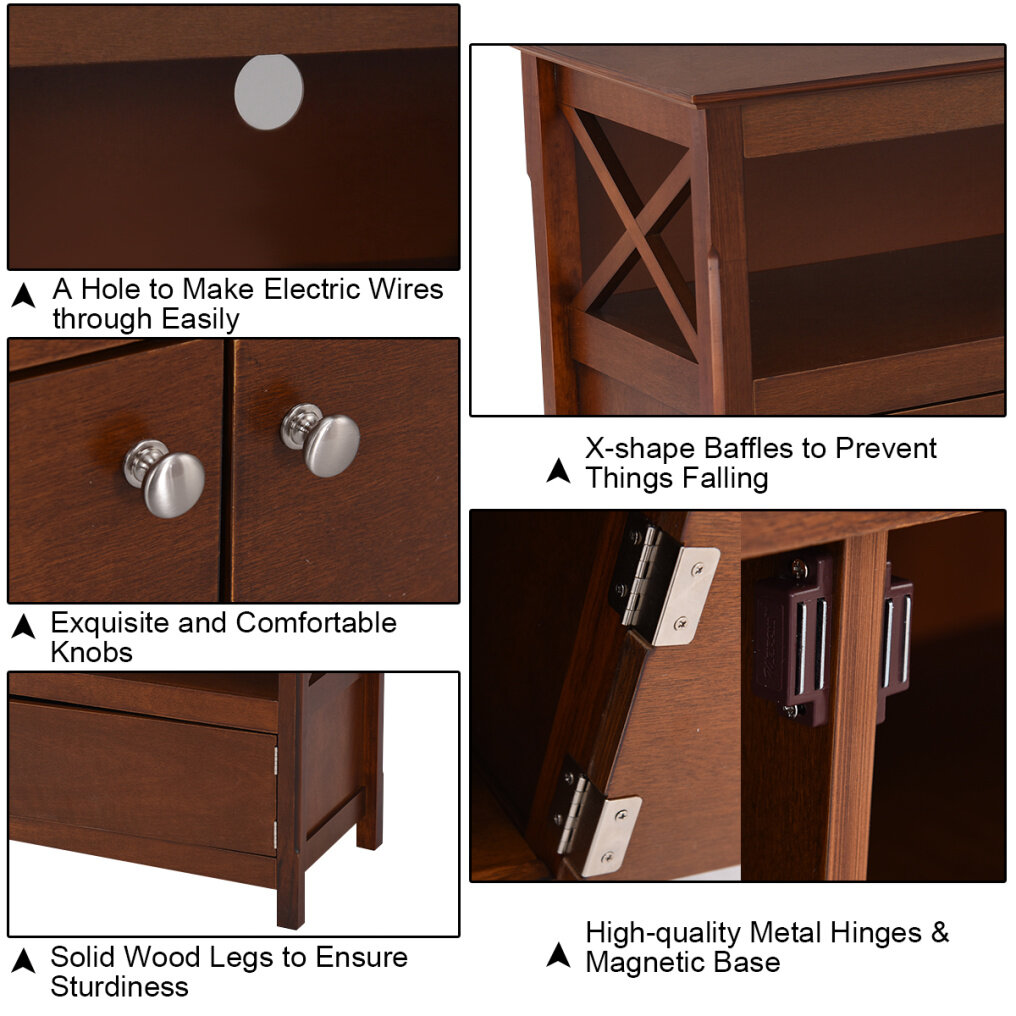 A Hole to Make Electric Wires through Easily

Exquisite and Comfortable Knobs

Solid Wood Legs to Ensure Sturdiness

X-shape Baffles to Prevent Things Falling

High-quality Metal Hinges & Magnetic Base