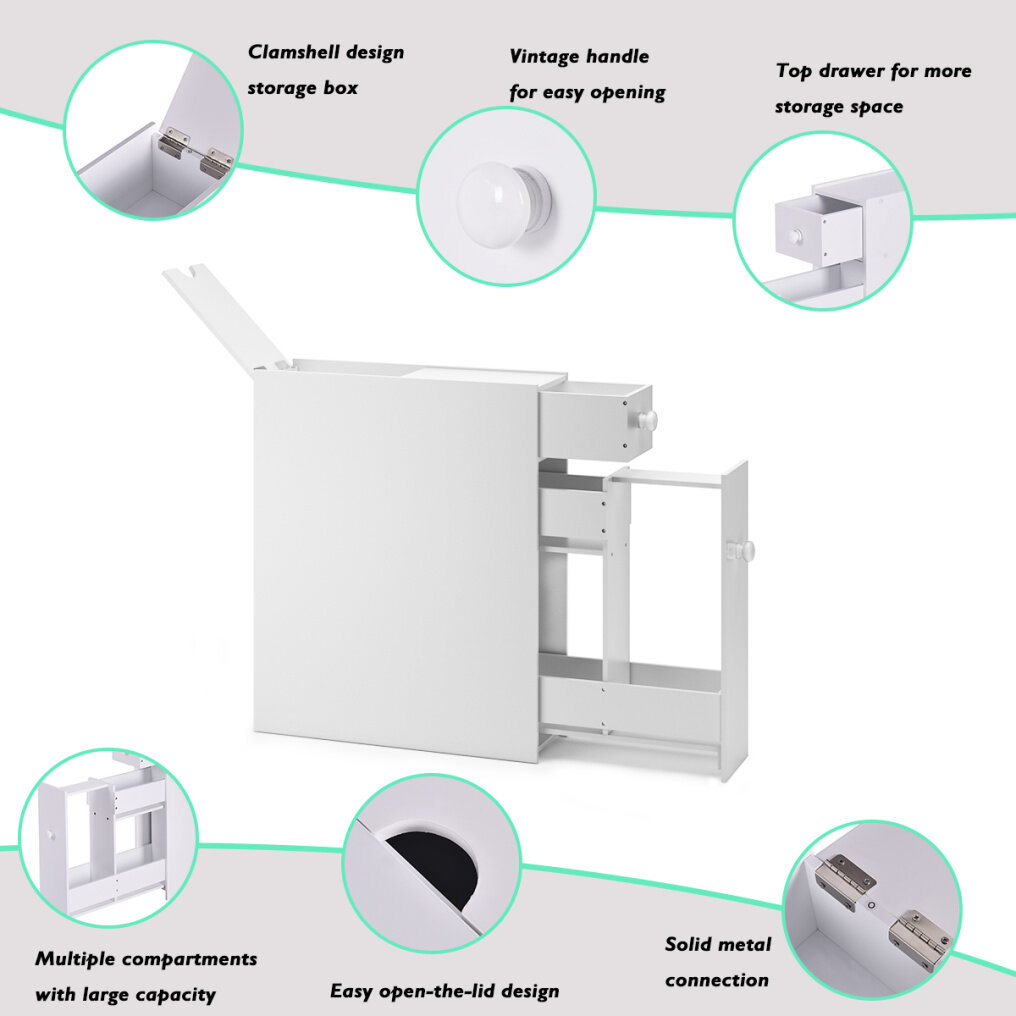 Clamshell design storage box

Vintage handle for easy opening

Top drawer for more storage space

Multiple compartments with large capacity

Easy open-the-lid design

Solid metal connection