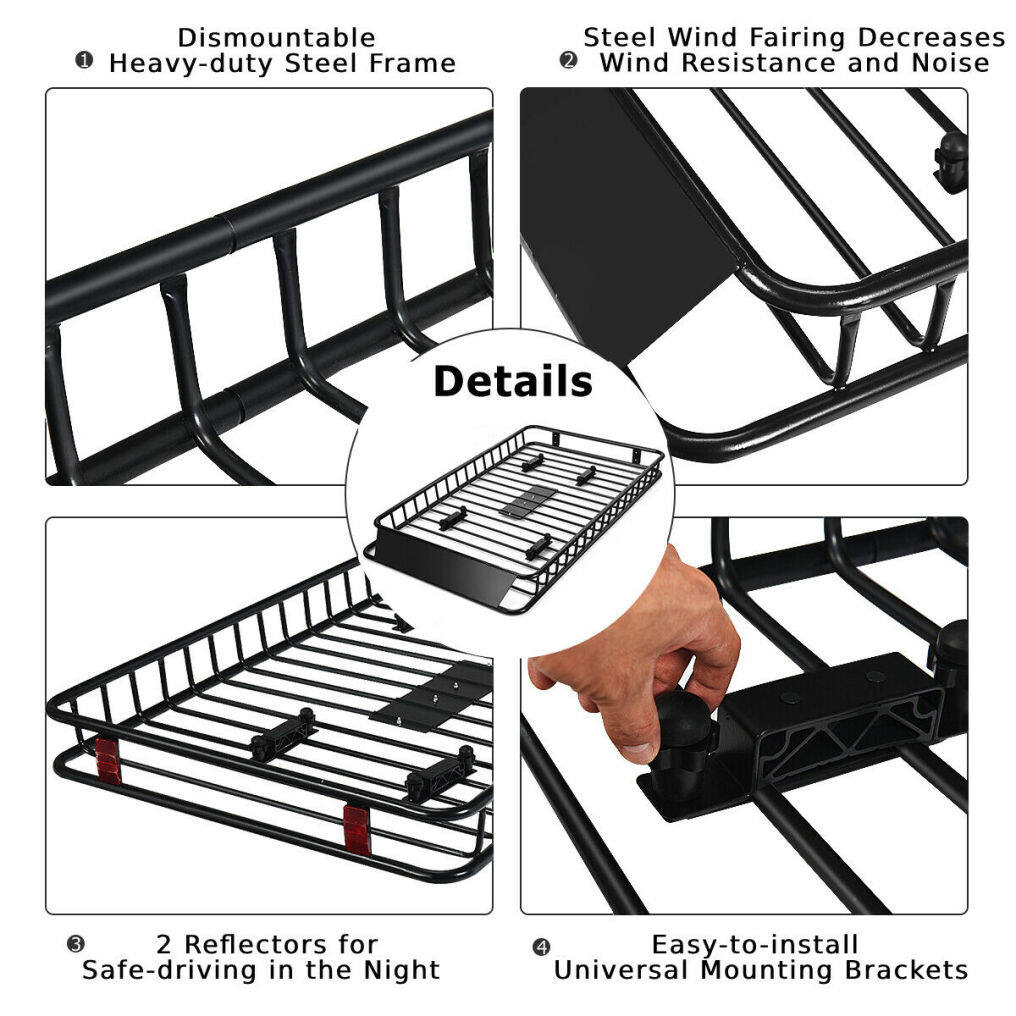 ❶ Dismountable Heavy-duty Steel Frame

❷ Steel Wind Fairing Decreases Wind Resistance and Noise

Details

❸ 2 Reflectors for Safe-driving in the Night

❹ Easy-to-install Universal Mounting Brackets