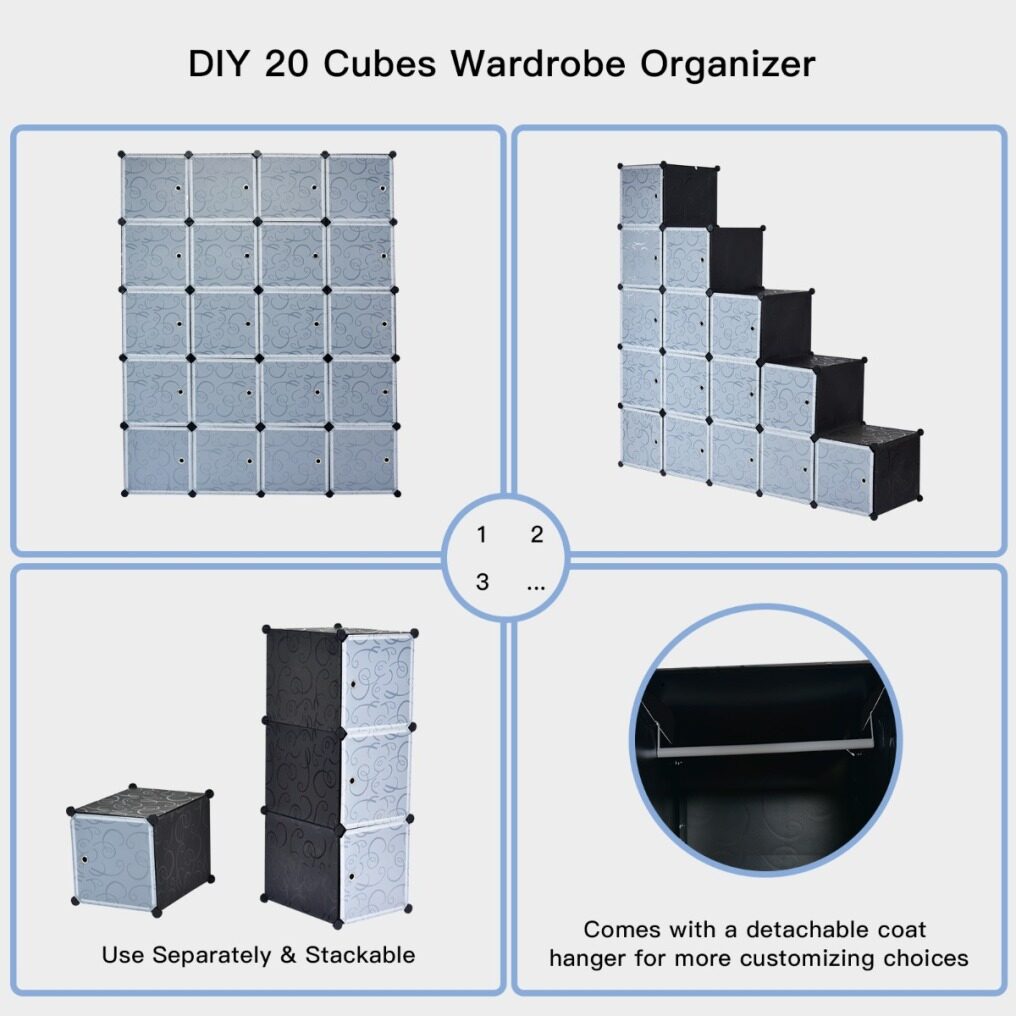 DIY 20 Cubes Wardrobe Organizer

1 2
3 ...

Use Separately & Stackable

Comes with a detachable coat hanger for more customizing choices