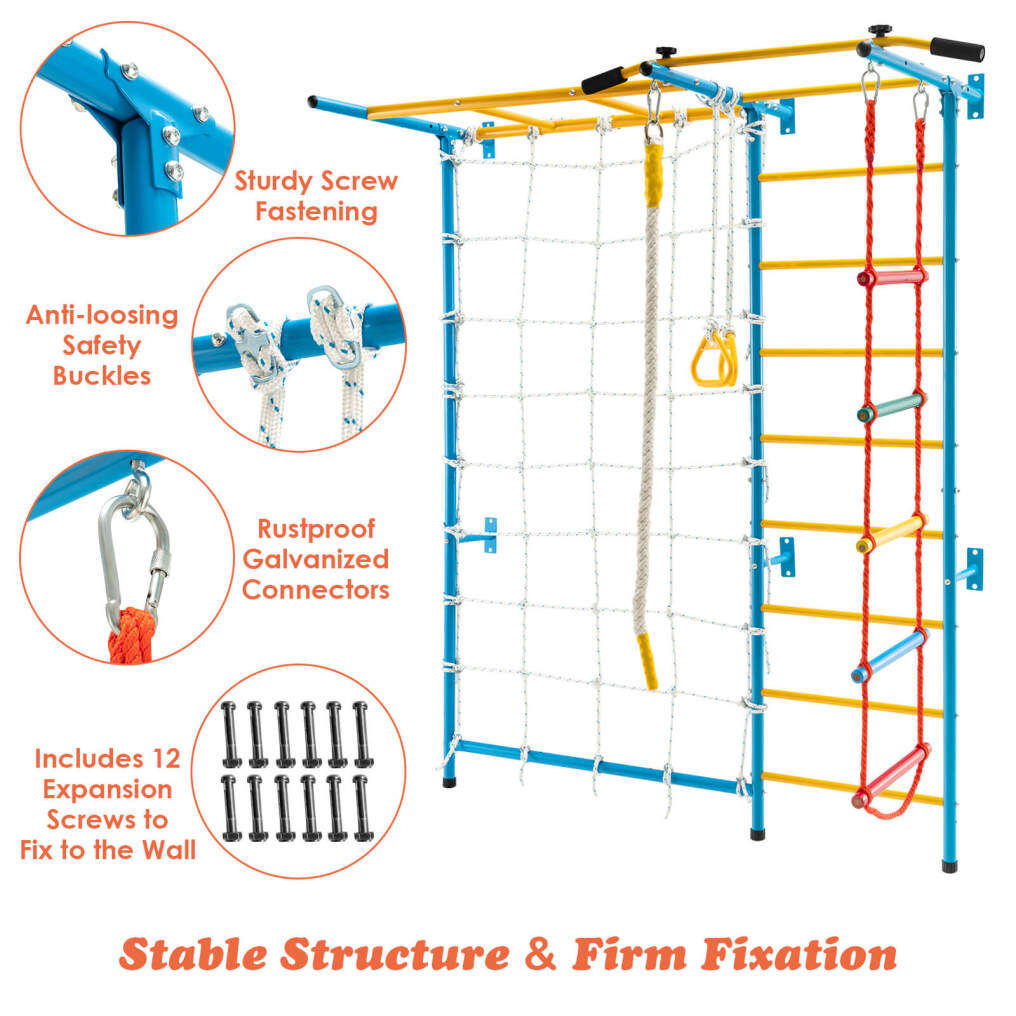 Sturdy Screw Fastening

Anti-loosing Safety Buckles

Rustproof Galvanized Connectors

Includes 12 Expansion Screws to Fix to the Wall

Stable Structure & Firm Fixation