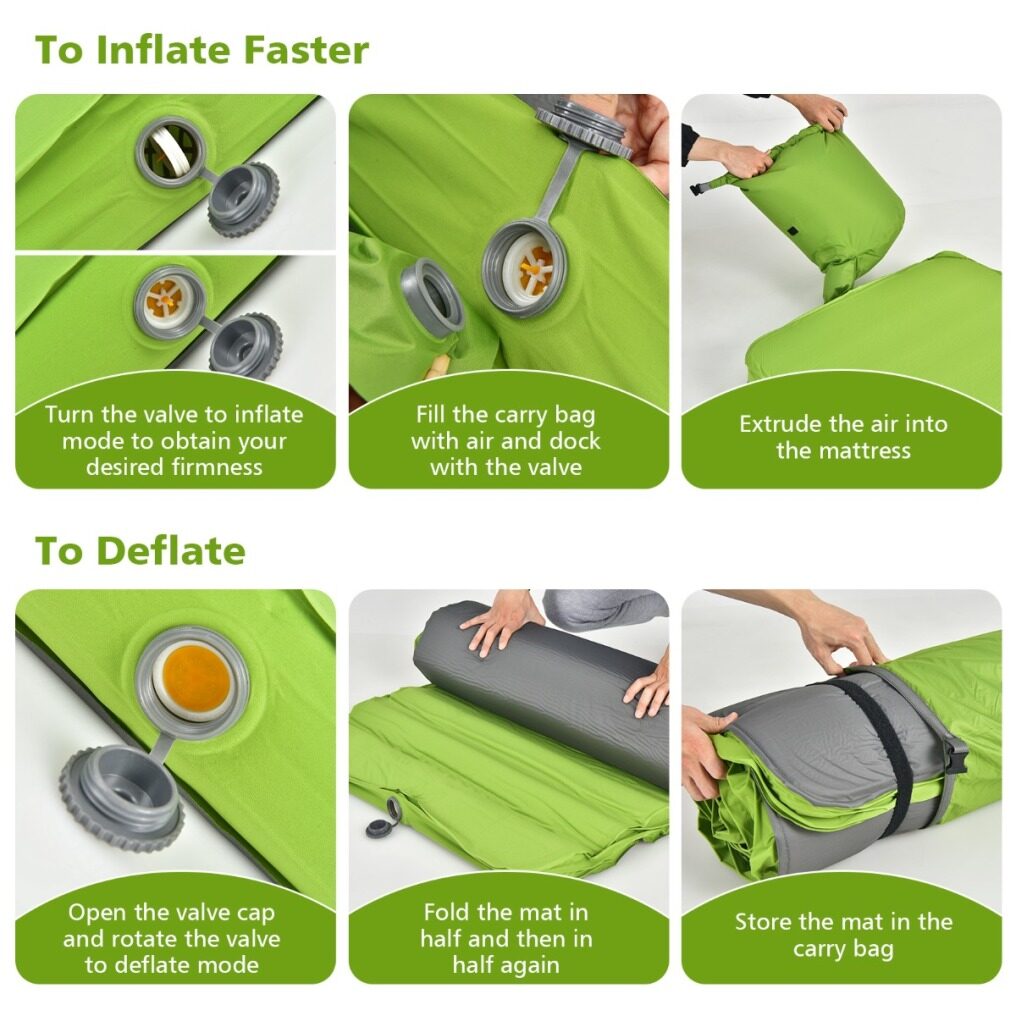 To Inflate Faster

Turn the valve to inflate mode to obtain your desired firmness

Fill the carry bag with air and dock with the valve

Extrude the air into the mattress

To Deflate

Open the valve cap and rotate the valve to deflate mode

Fold the mat in half and then in half again

Store the mat in the carry bag