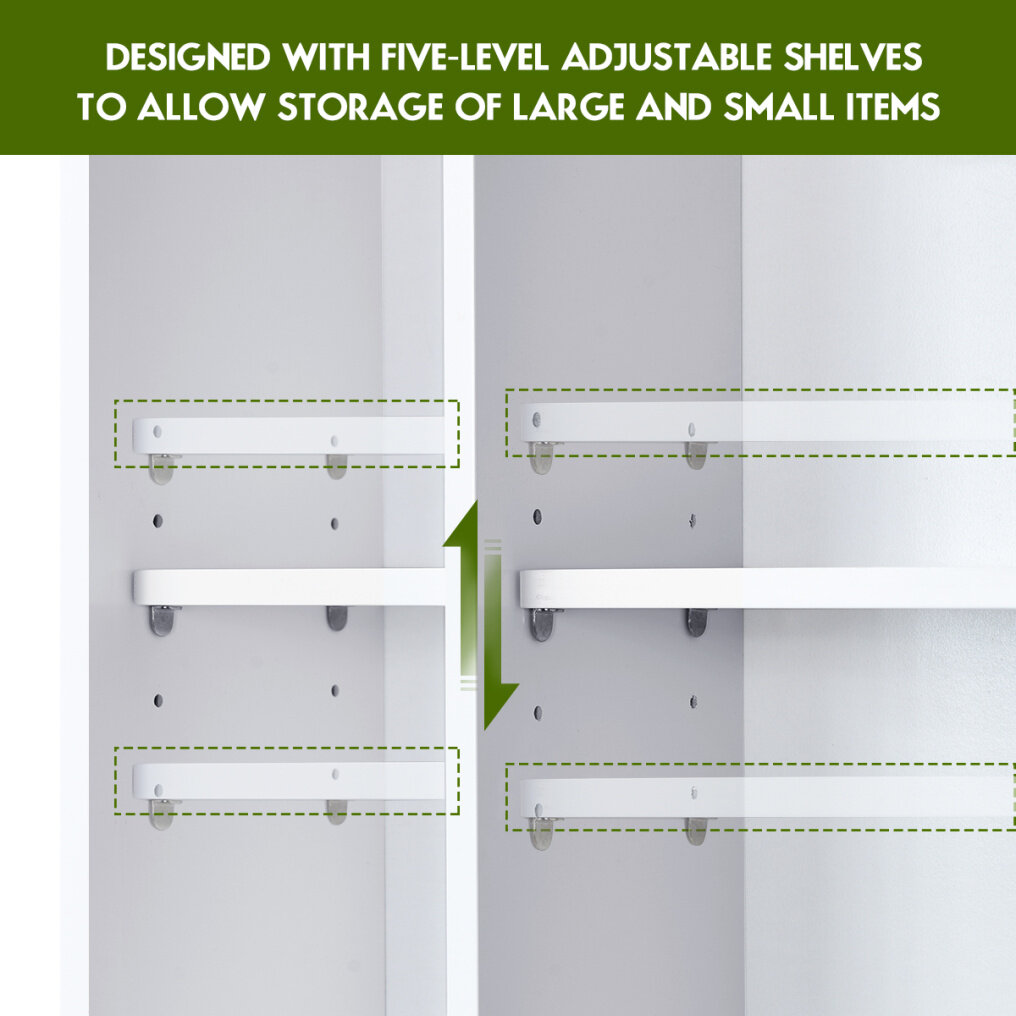 DESIGNED WITH FIVE-LEVEL ADJUSTABLE SHELVES TO ALLOW STORAGE OF LARGE AND SMALL ITEMS