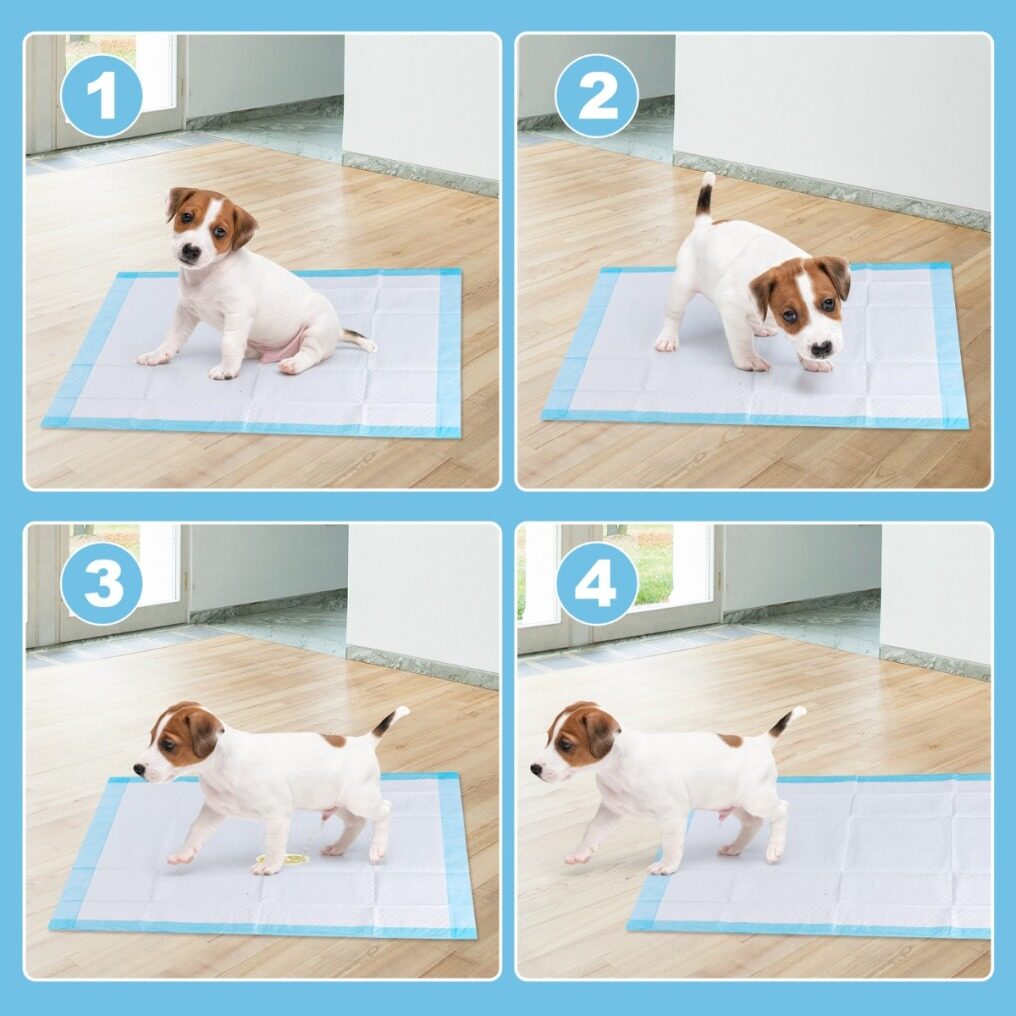 1

2

3

4