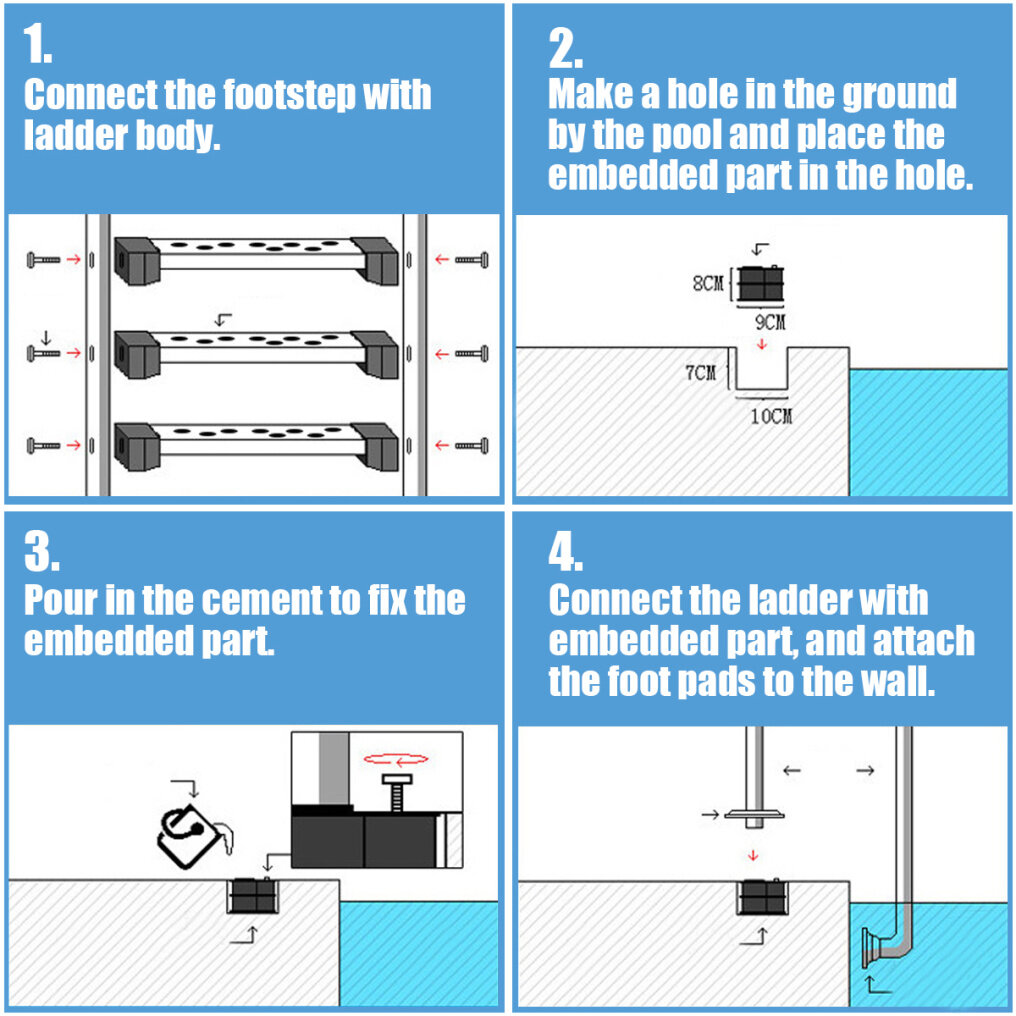 1.
Connect the footstep with ladder body.

2.
Make a hole in the ground by the pool and place the embedded part in the hole.

8CM
9CM
7CM
10CM

3.
Pour in the cement to fix the embedded part.

4.
Connect the ladder with embedded part, and attach the foot pads to the wall.